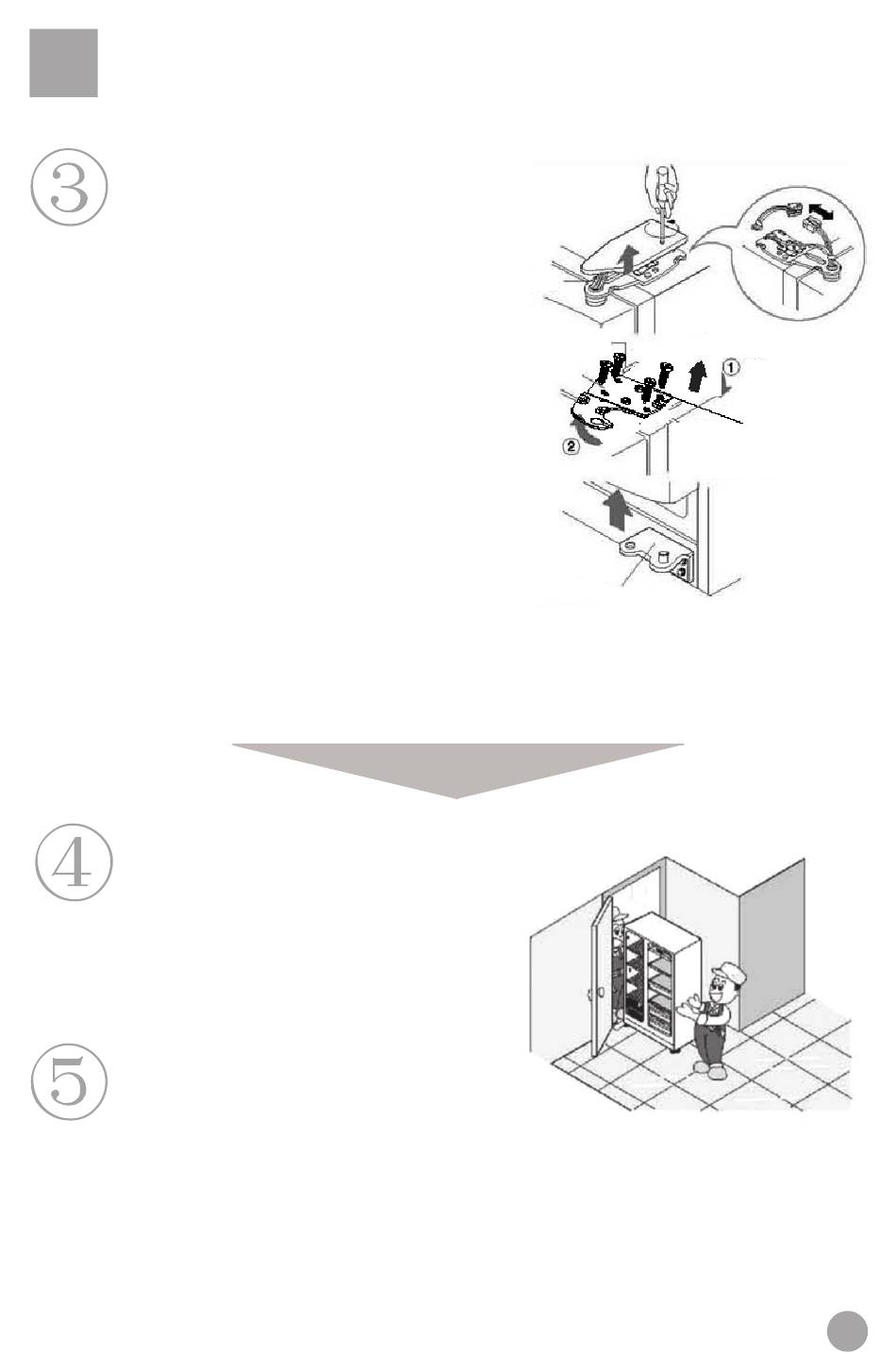 ③

①

②

④

⑤