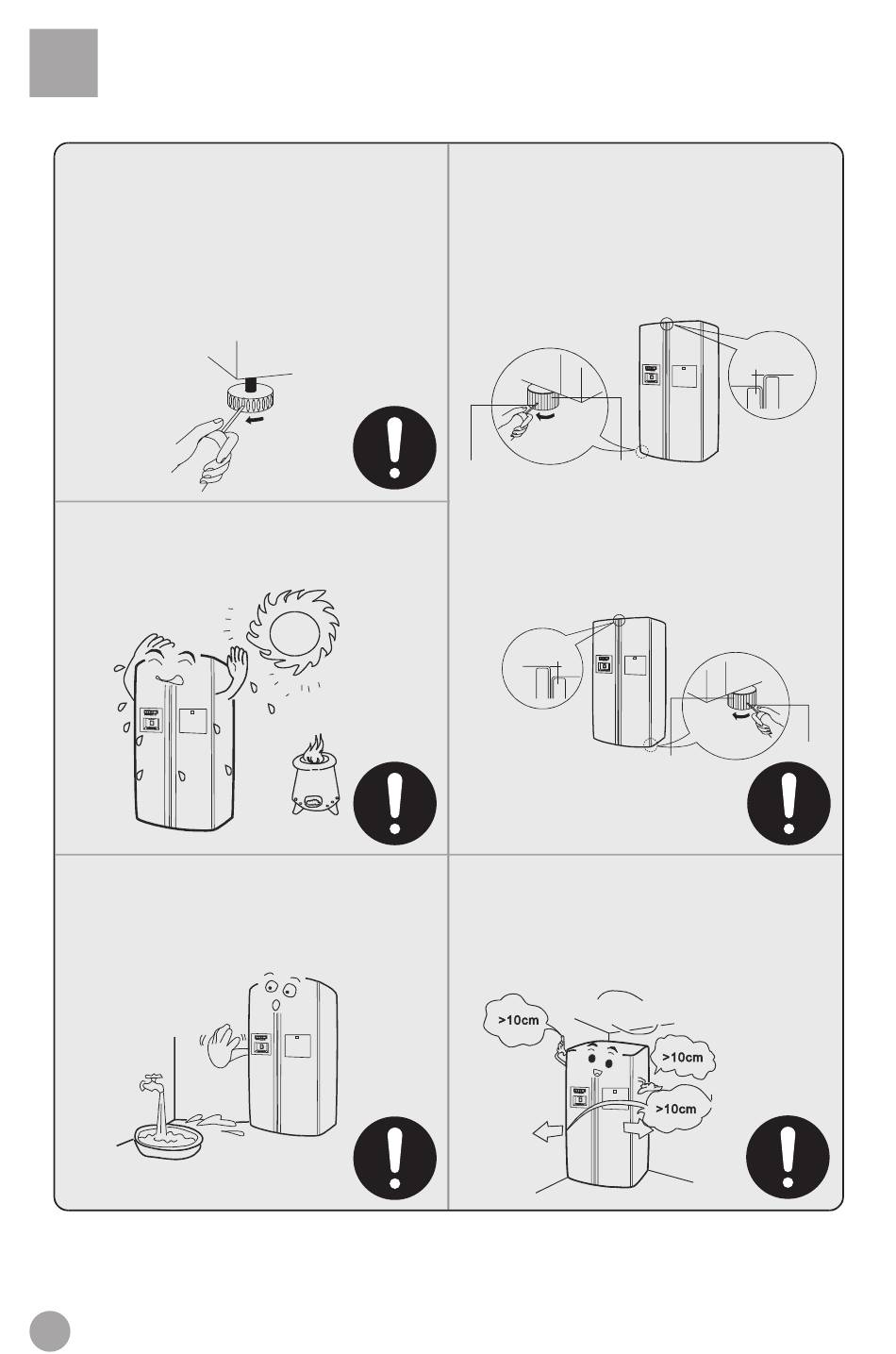 >10cm

>10cm

>10cm