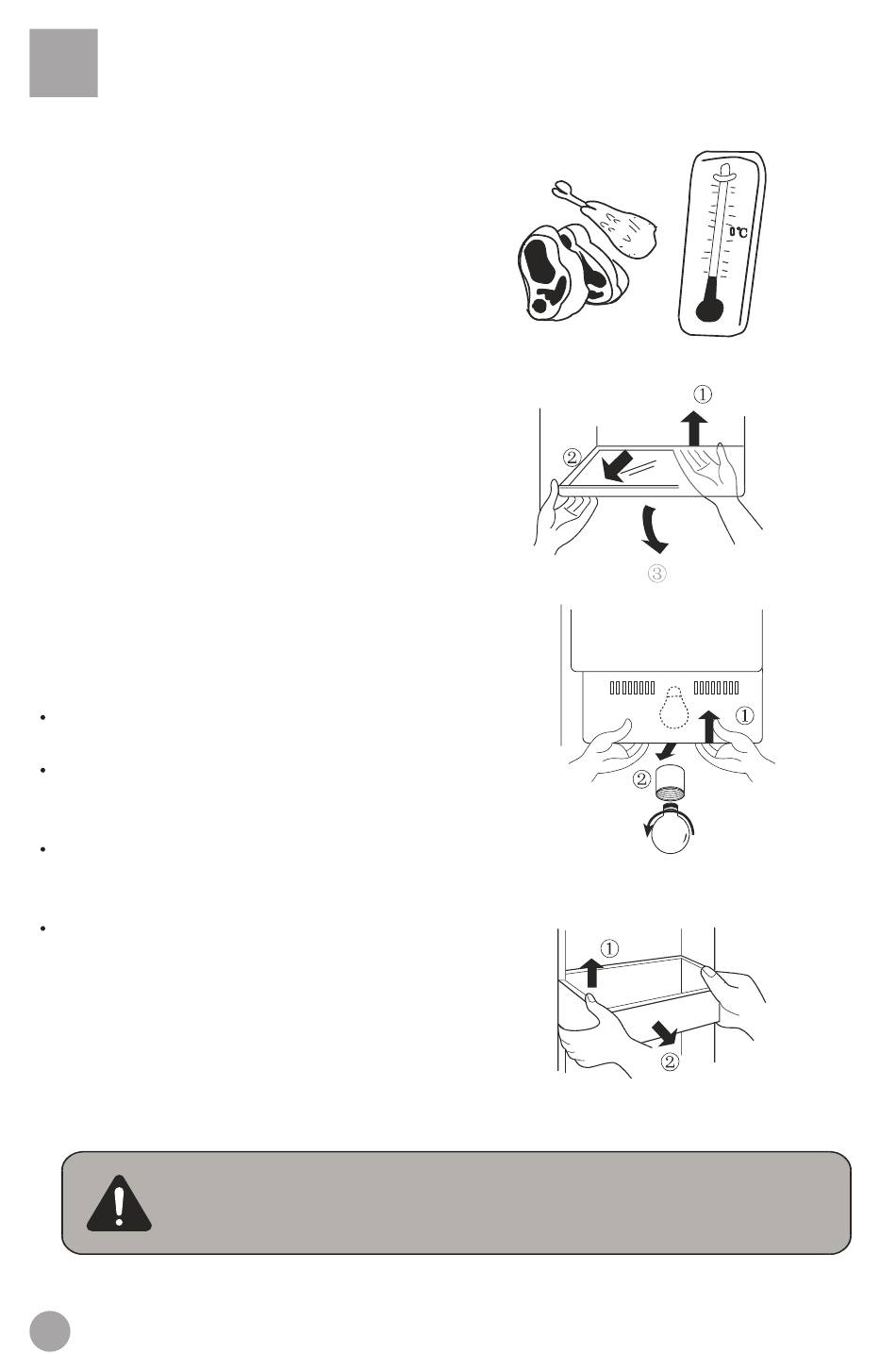 0°C

①
②
③

①
②

①
②