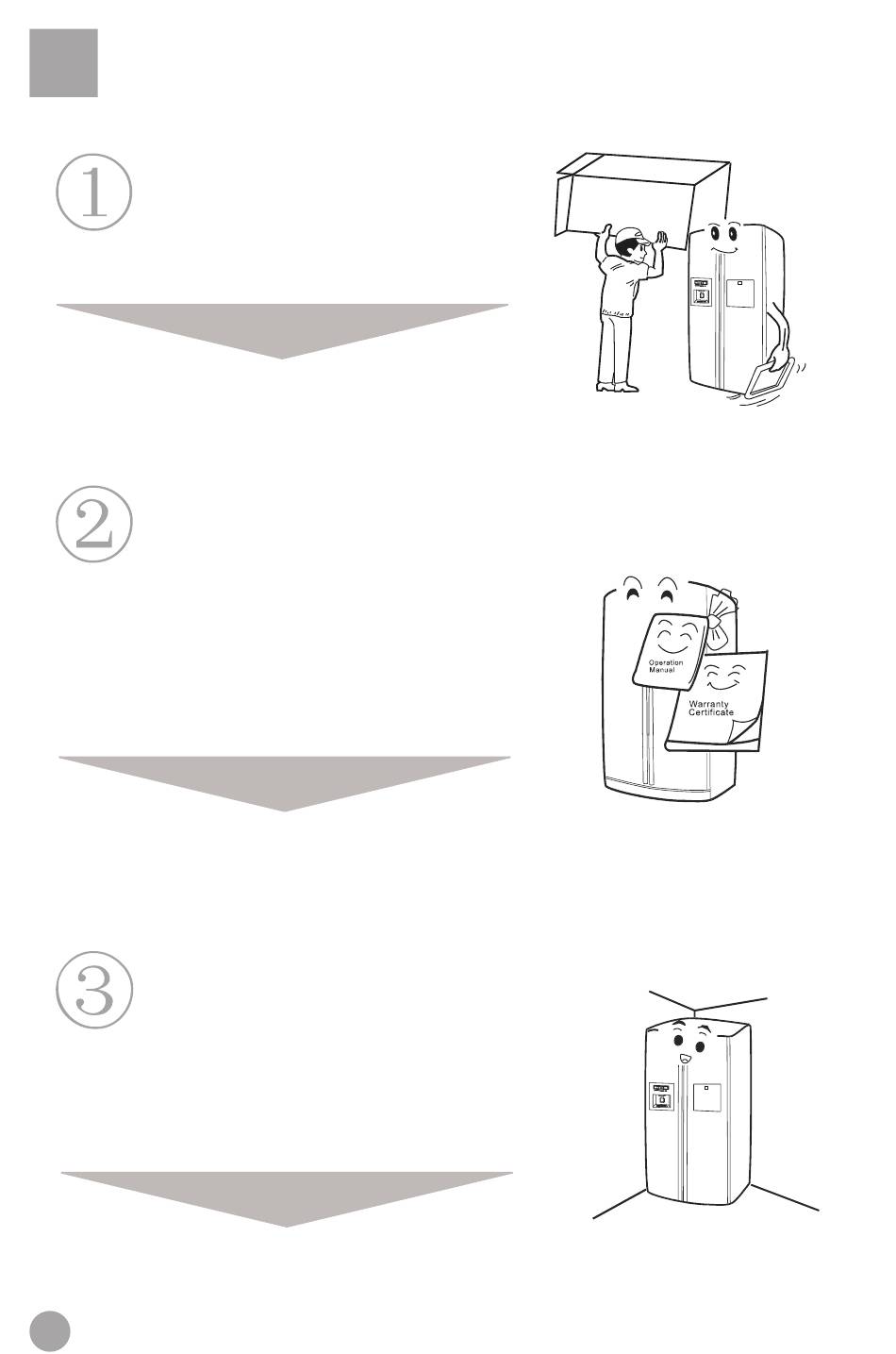 ①

②

Operation Manual

Warranty Certificate

③