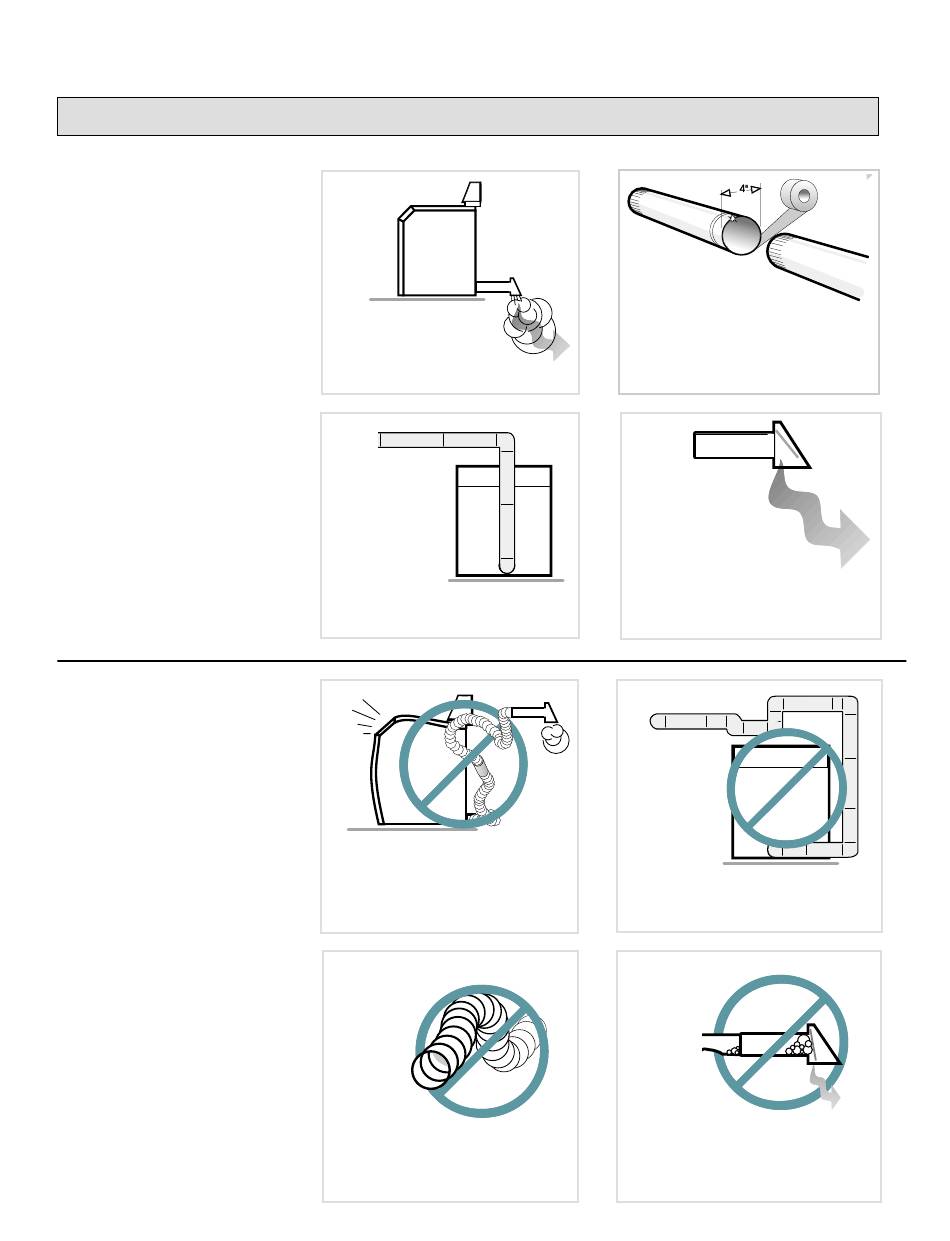 4"