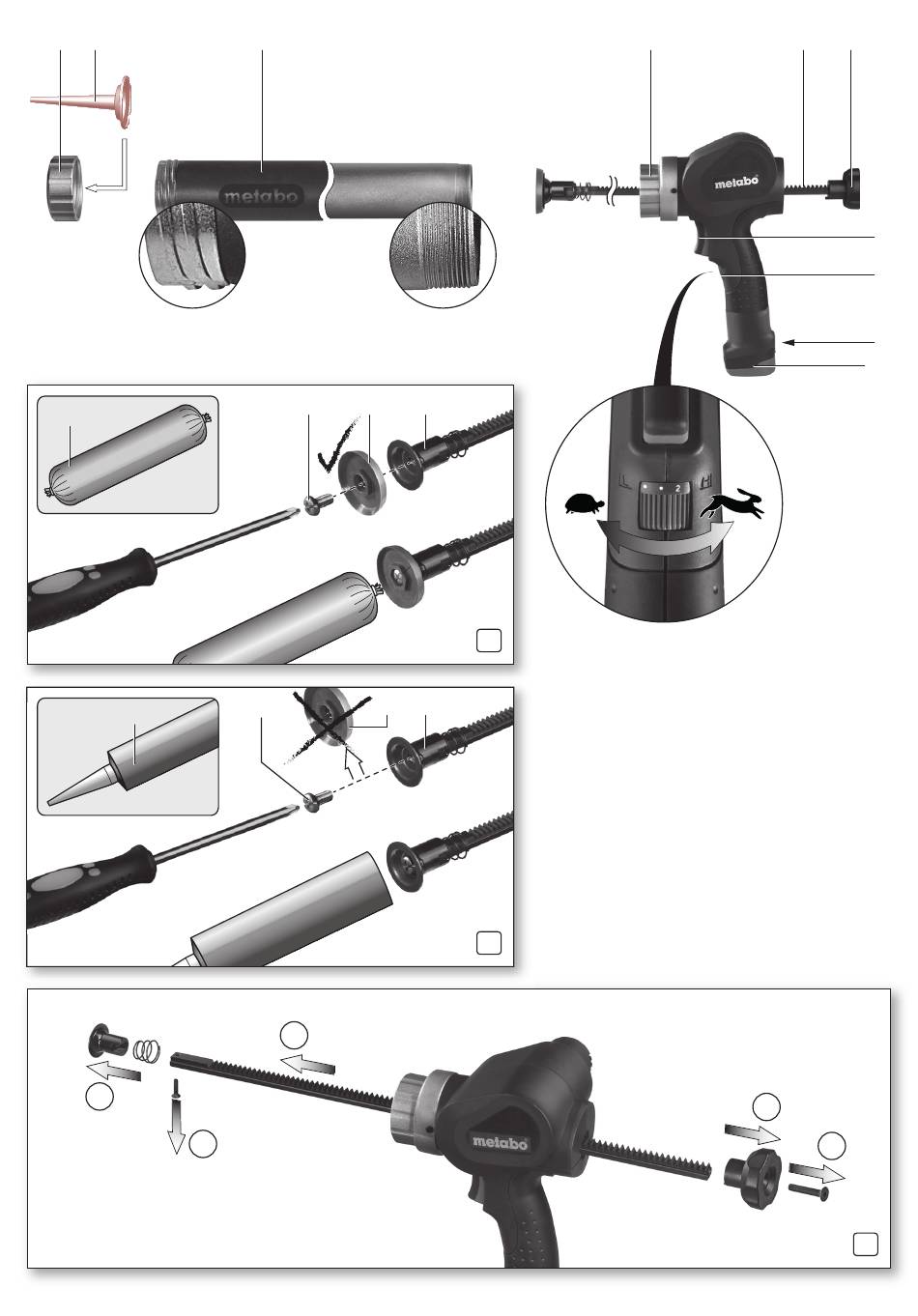 metabo

metabo

L 2 H

metabo