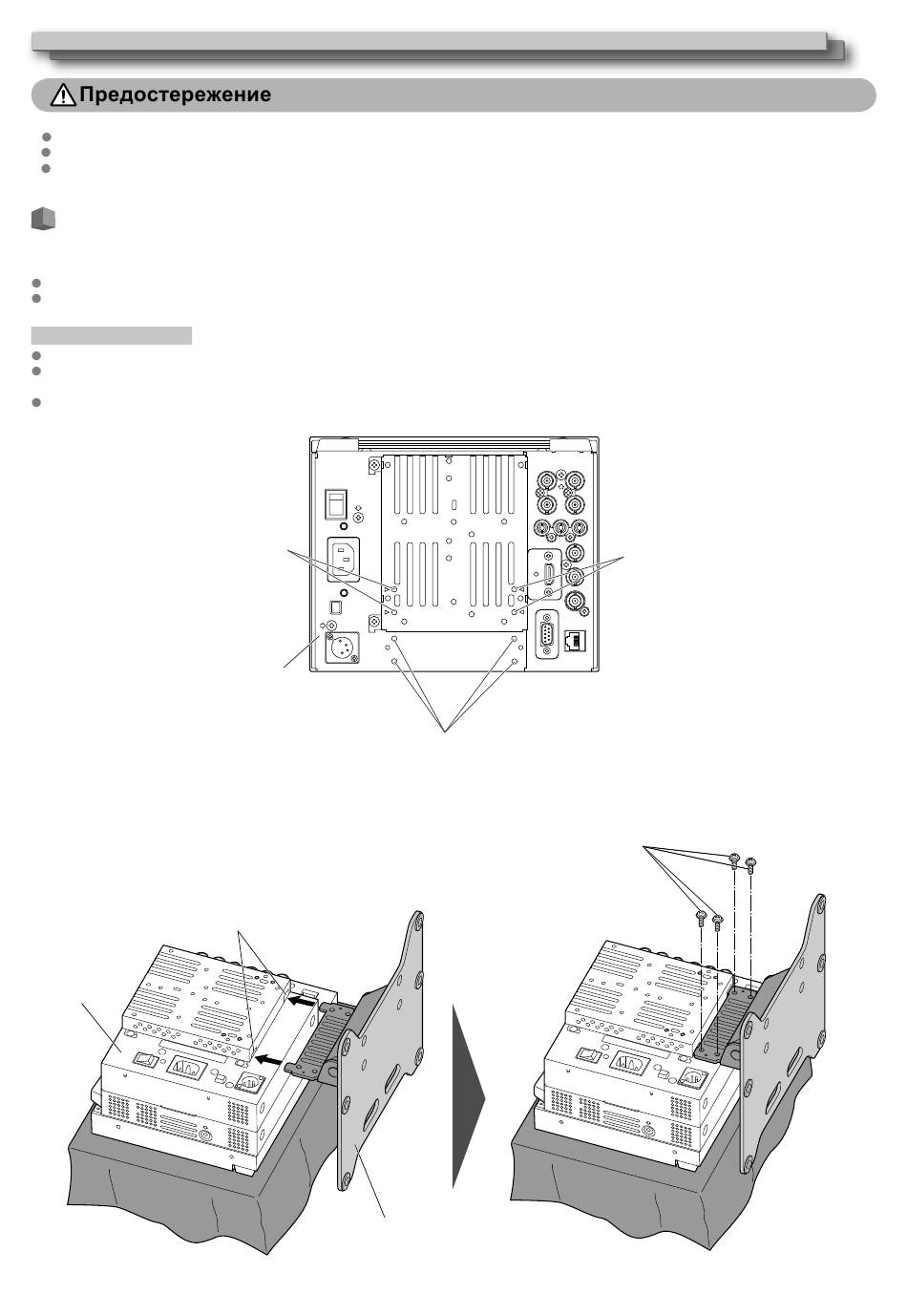 Предостережение