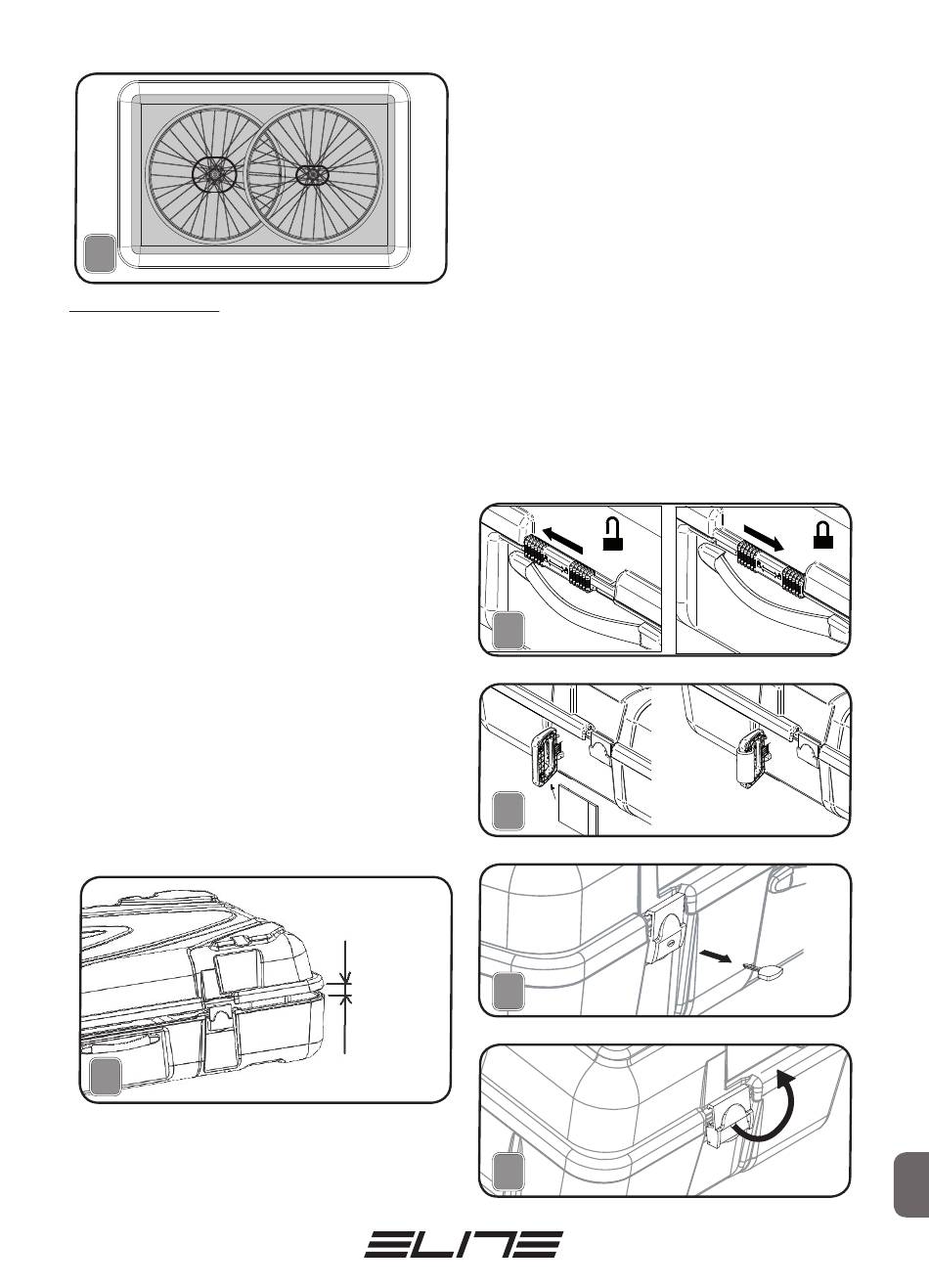 ELITE