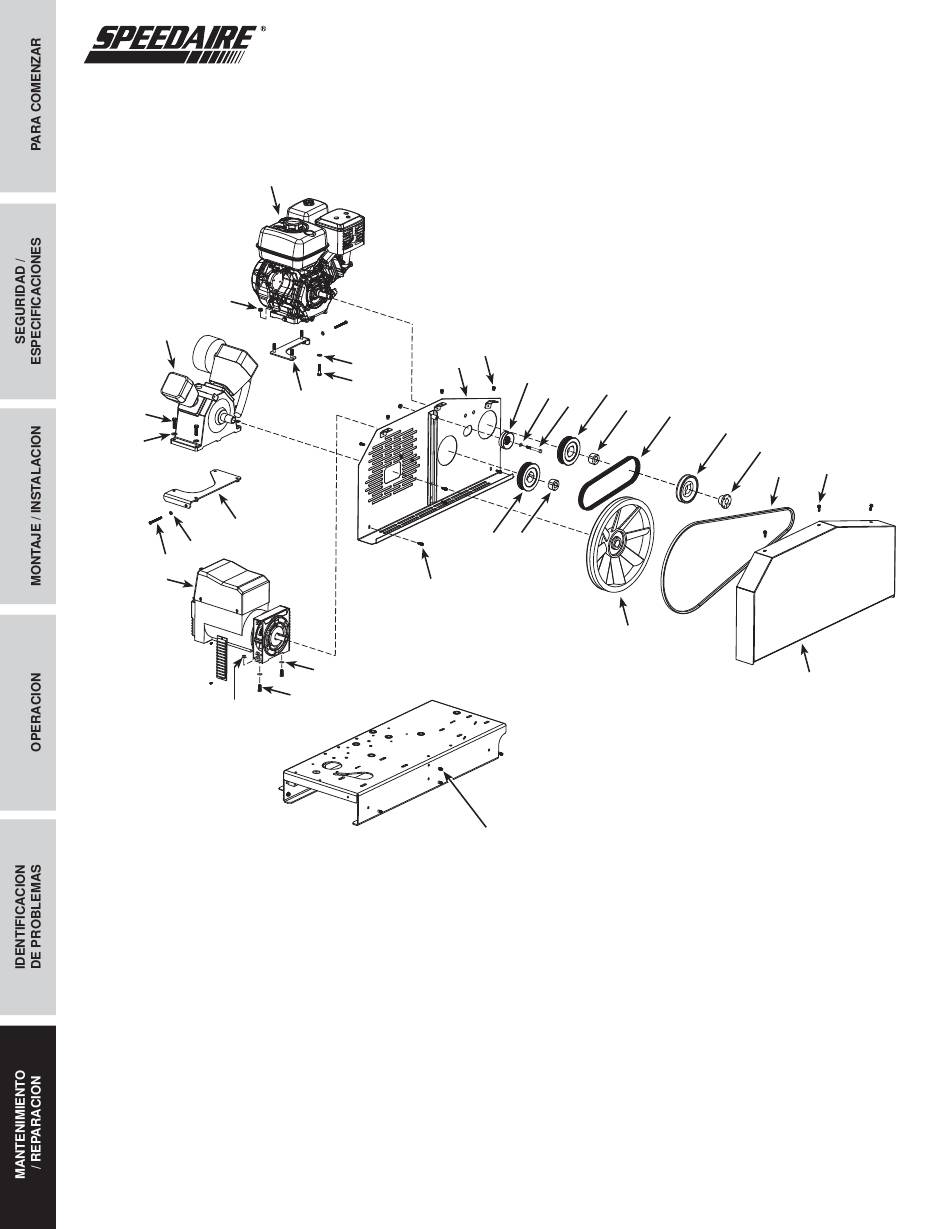 SPEEDAIRE®

PARA COMENZAR

SEGURIDAD / ESPECIFICACIONES

MONTAJE / INSTALACION

OPERACION

IDENTIFICACION DE PROBLEMAS

MANTENIMIENTO / REPARACION