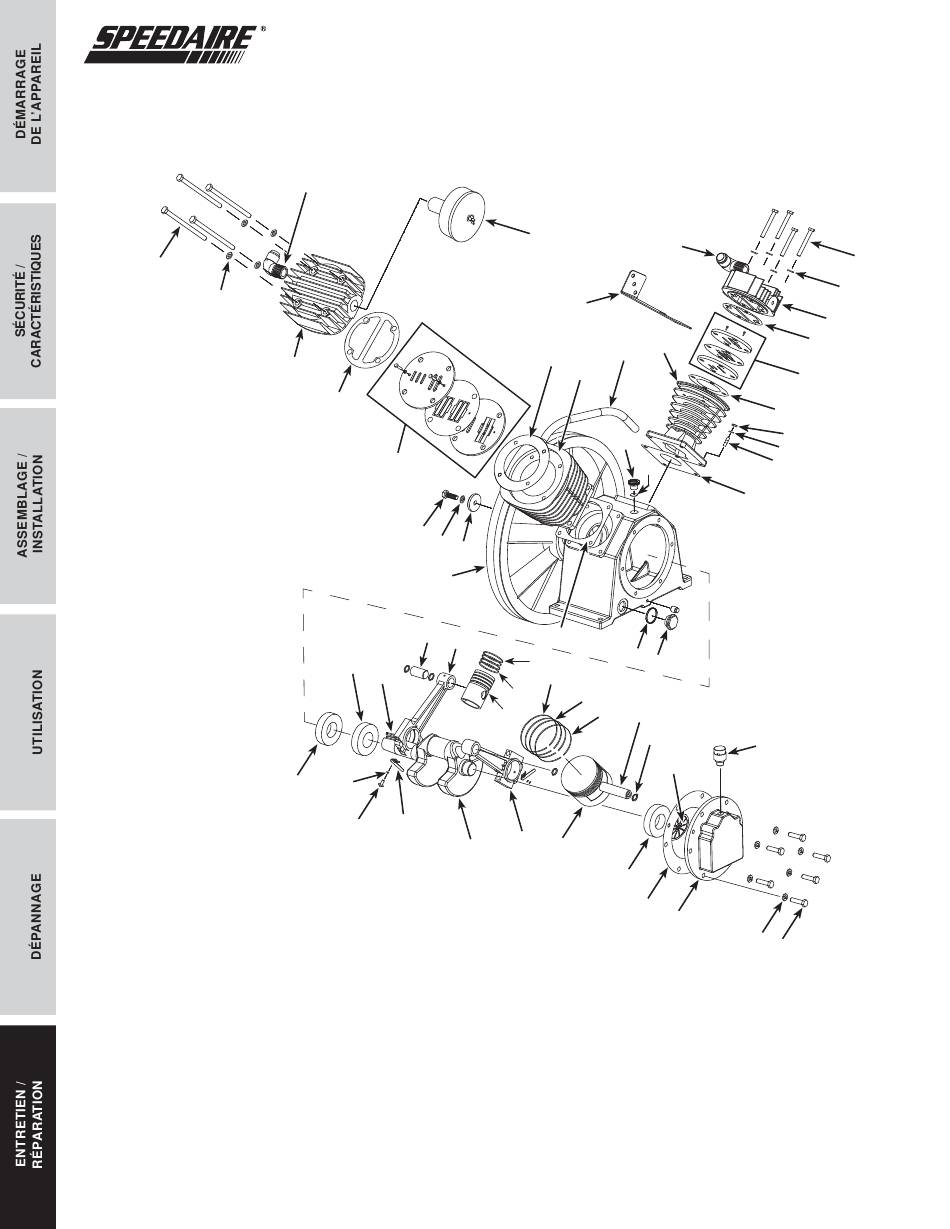 SPEEDAIRE®

DÉMARRAGE DE L'APPAREIL

SÉCURITÉ / CARACTÉRISTIQUES

ASSEMBLAGE / INSTALLATION

UTILISATION

DÉPANNAGE

ENTRETIEN / RÉPARATION