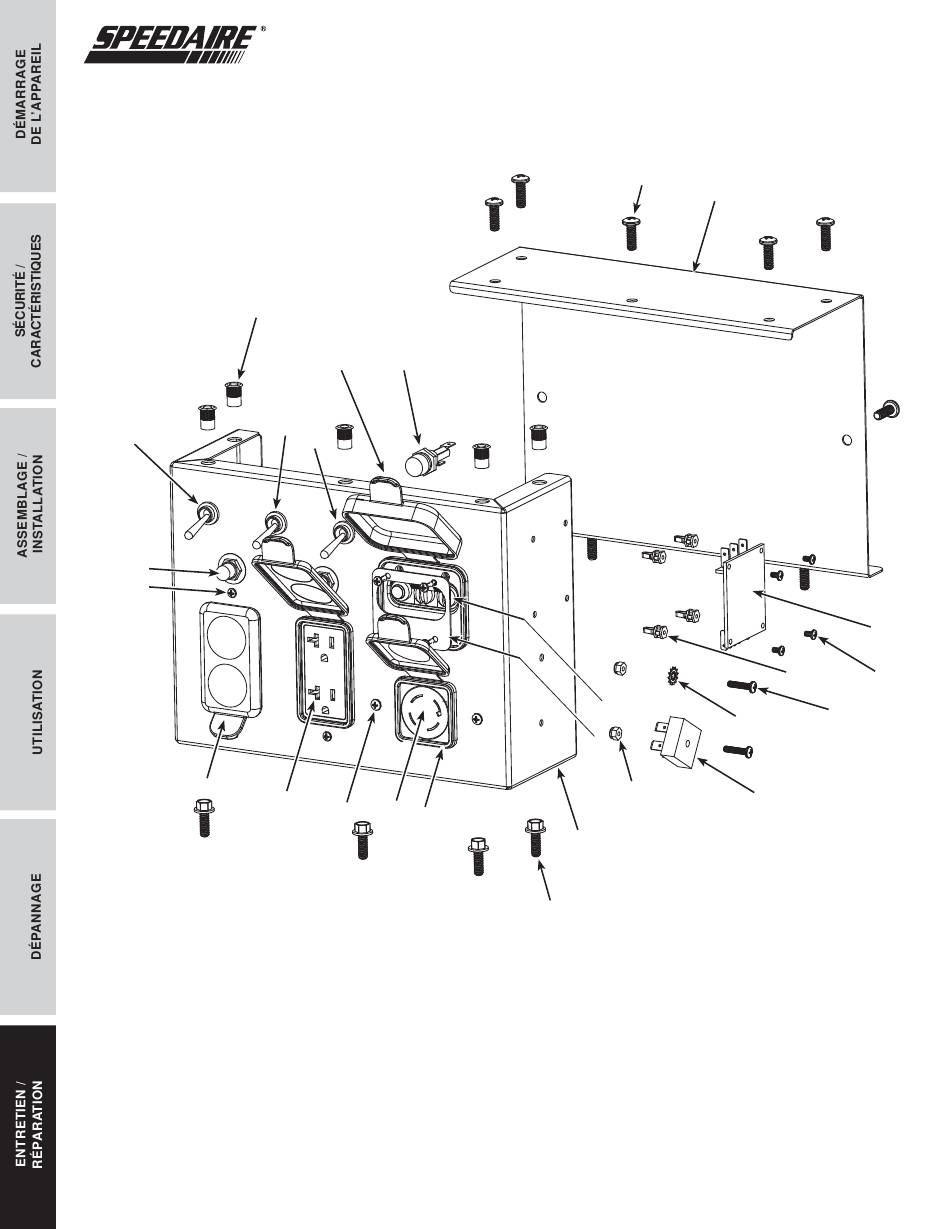 SPEEDAIRE®

DÉMARRAGE DE L'APPAREIL

SÉCURITÉ / CARACTÉRISTIQUES

ASSEMBLAGE / INSTALLATION

UTILISATION

DÉPANNAGE

ENTRETIEN / RÉPARATION