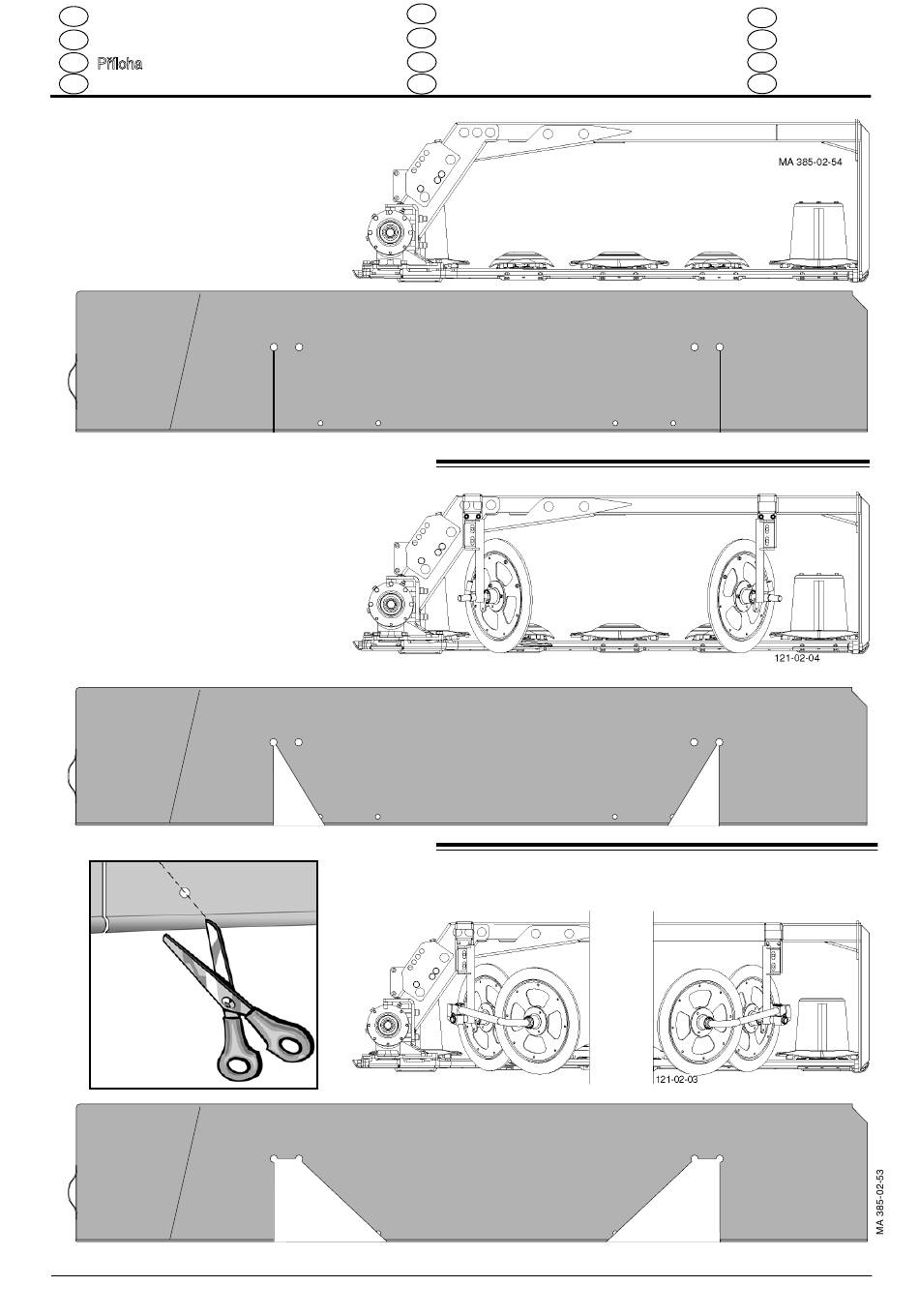 Příloha

MA 385-02-54

121-02-04

121-02-03

MA 385-02-53