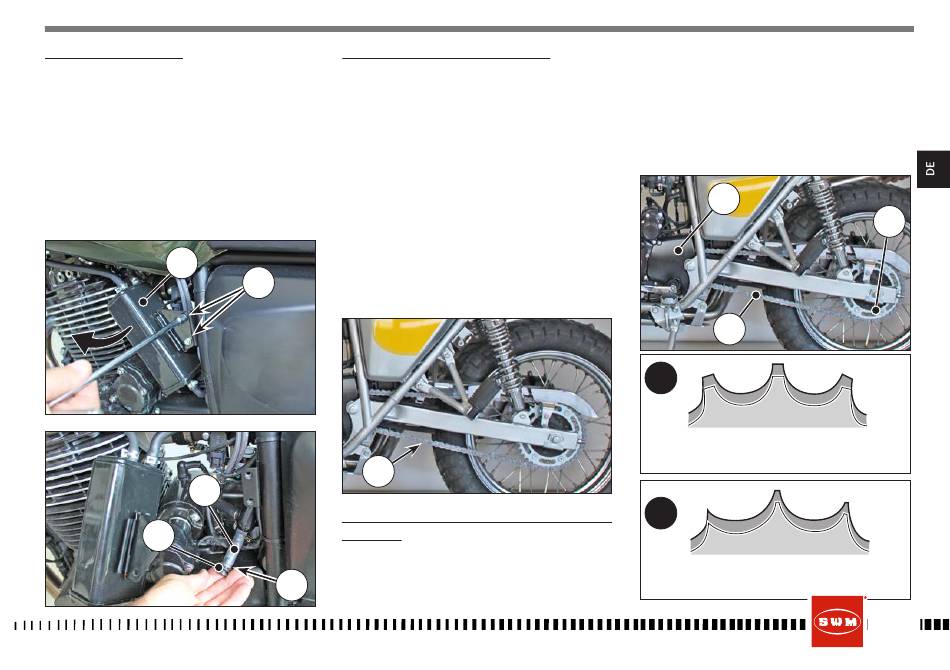 DE

SWM