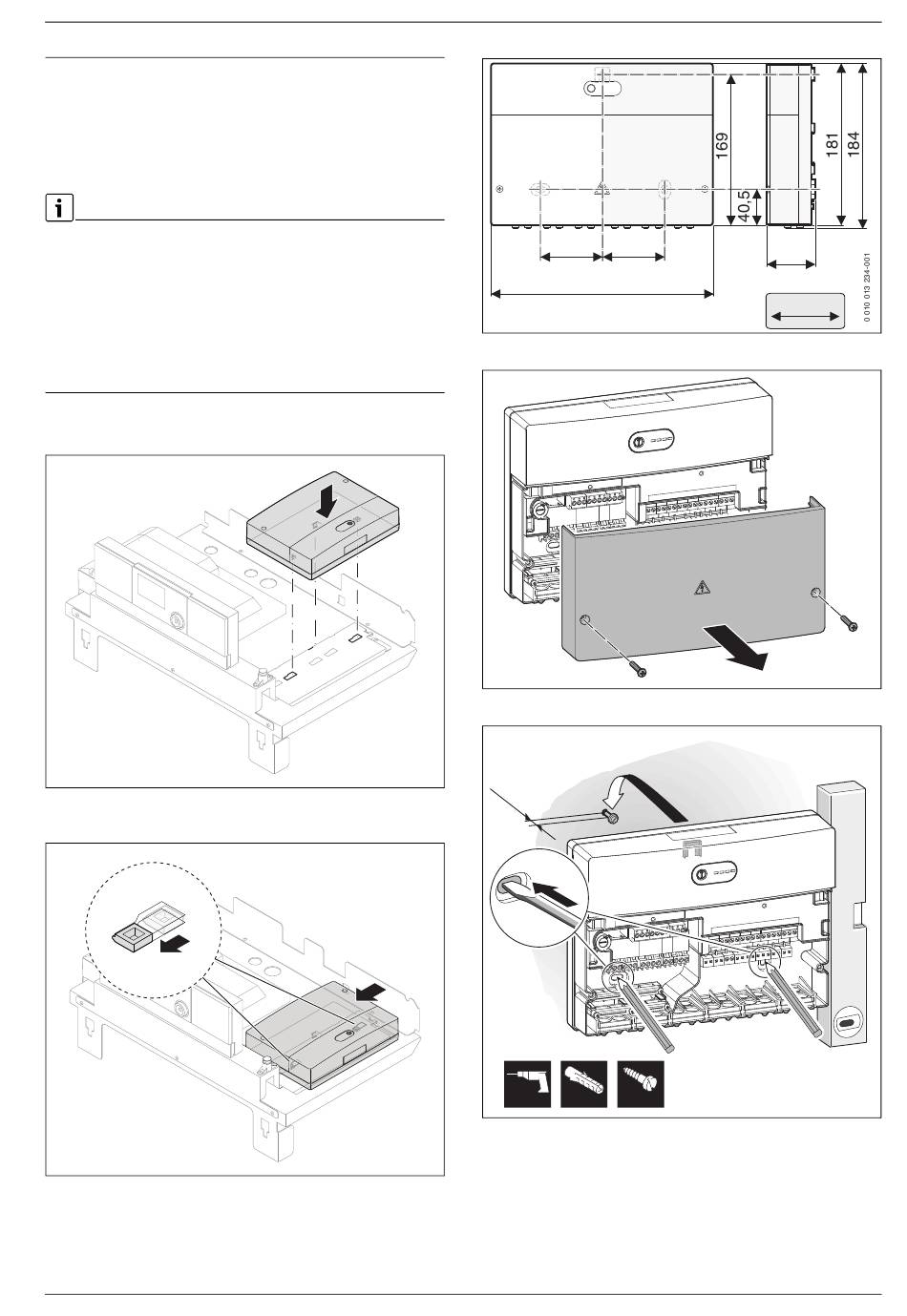 169

40.5

181

184

0 010 013 234-001