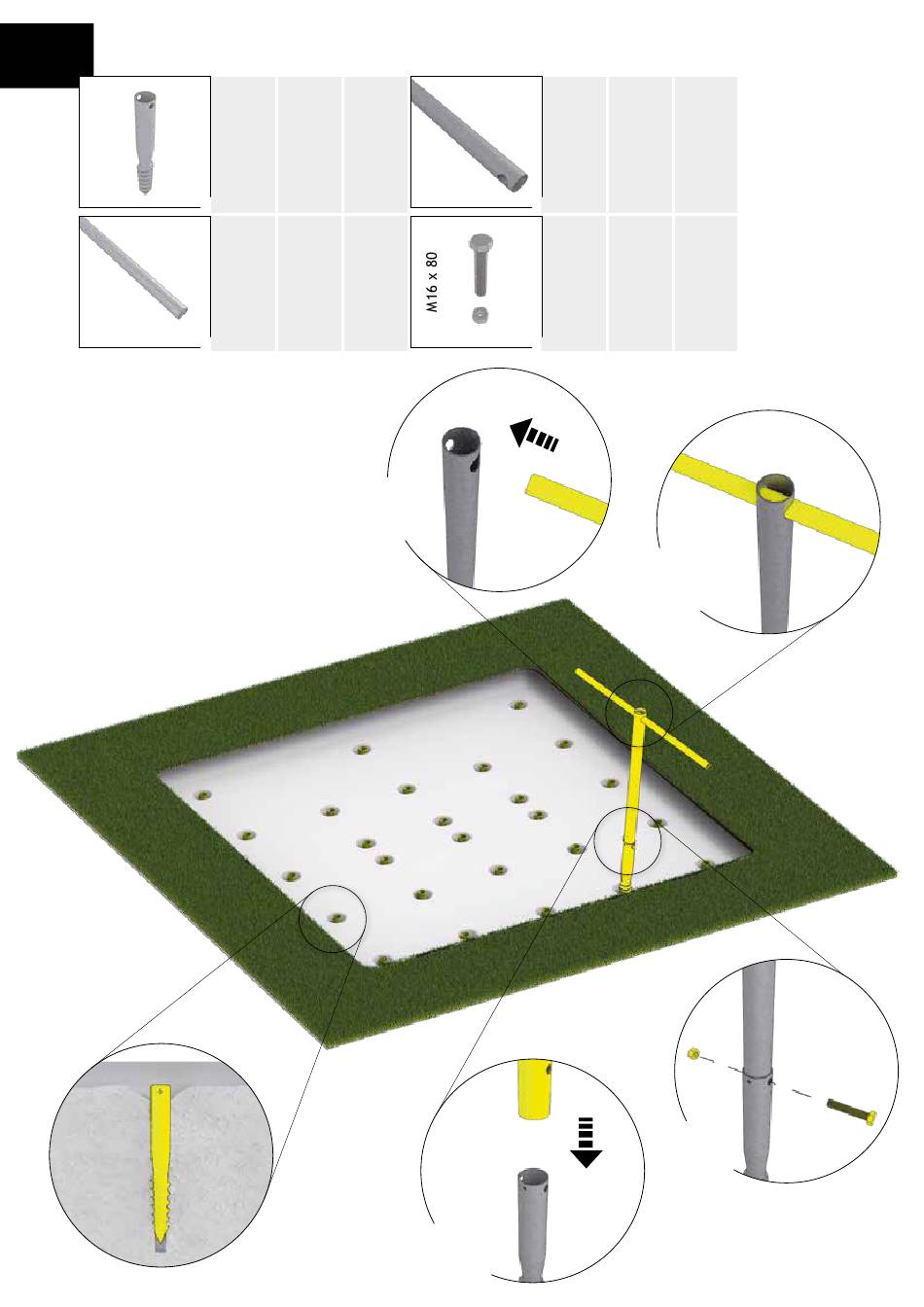 M16 x 80