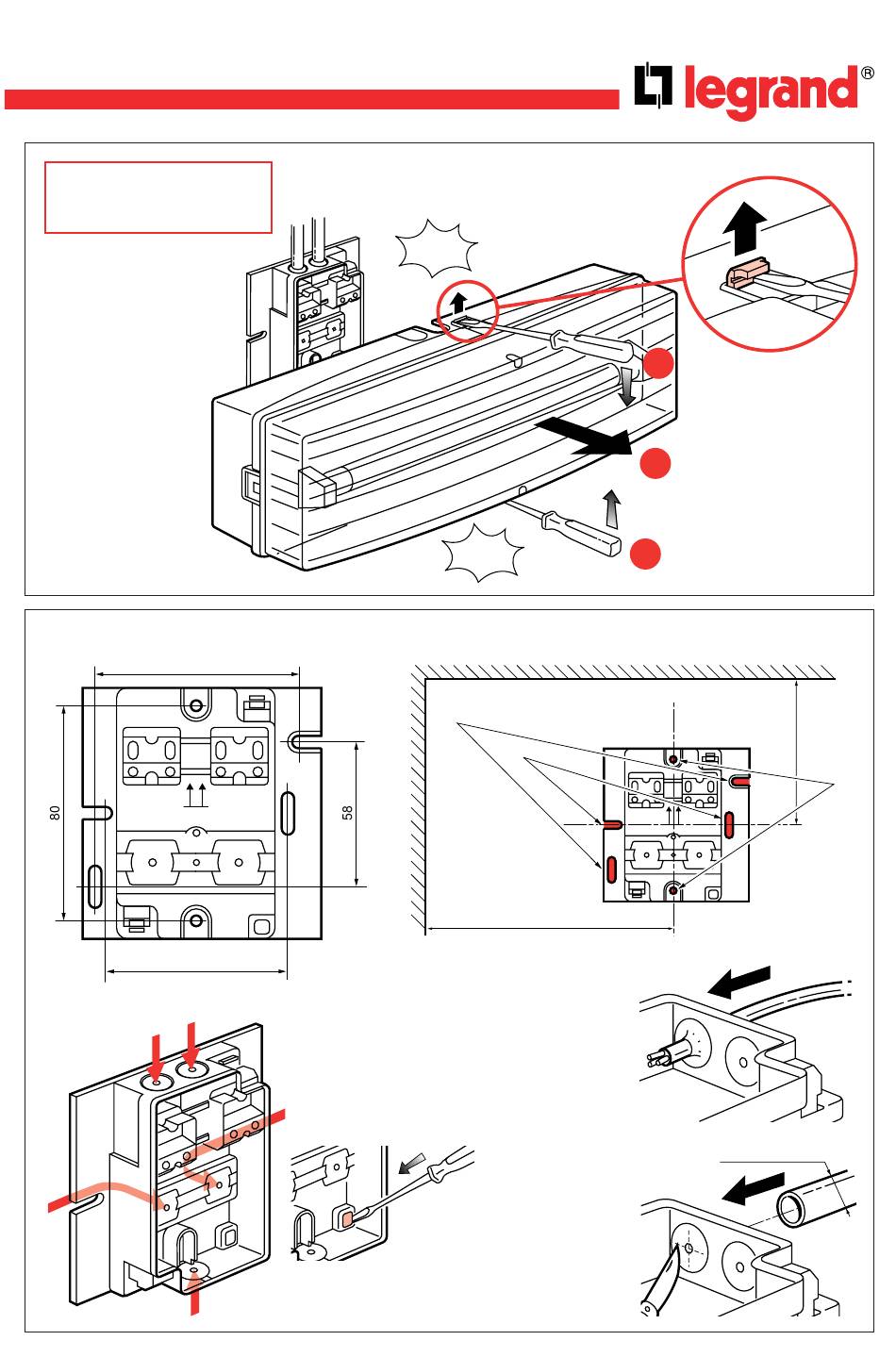 legrand®

80

58