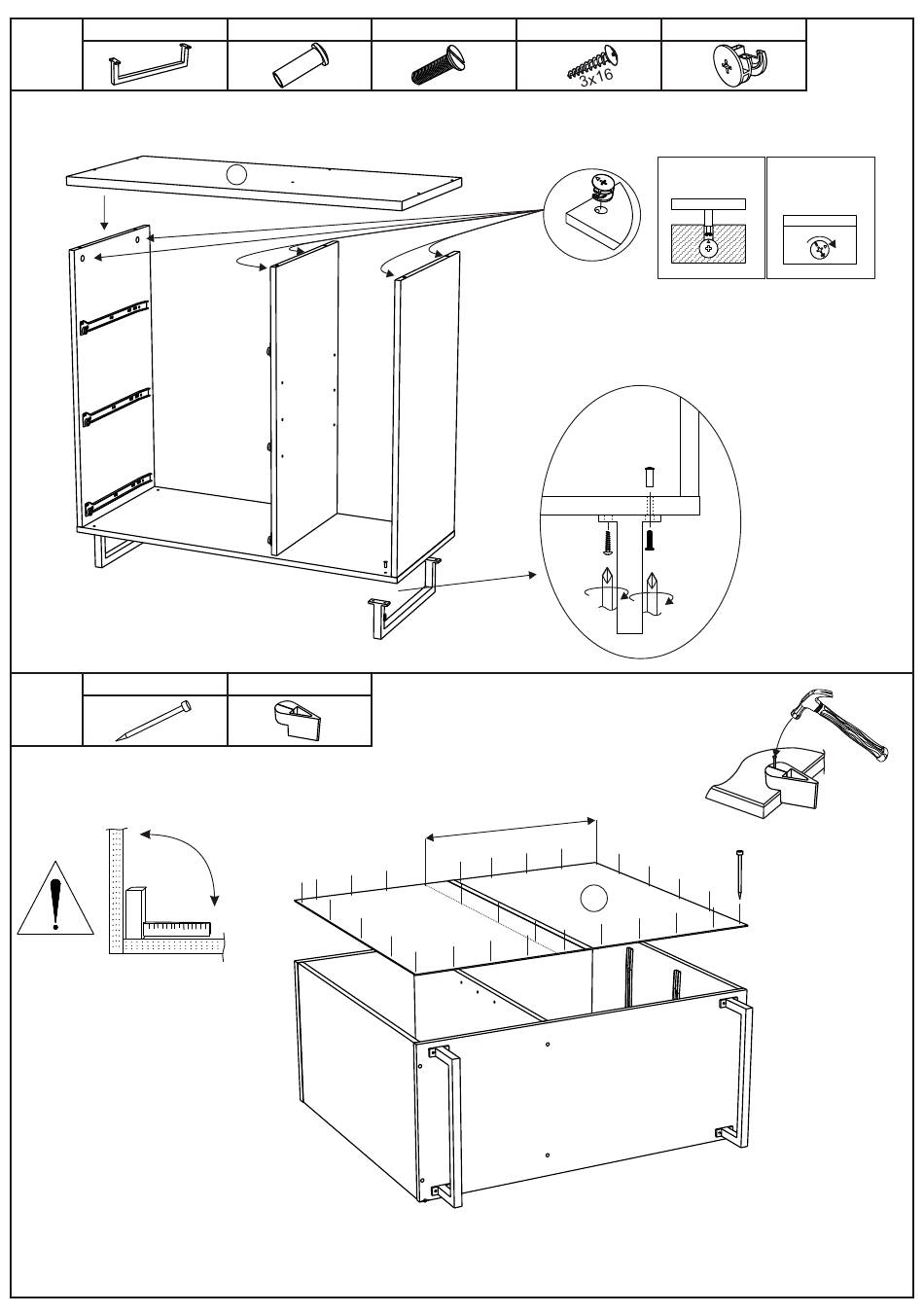 3x16