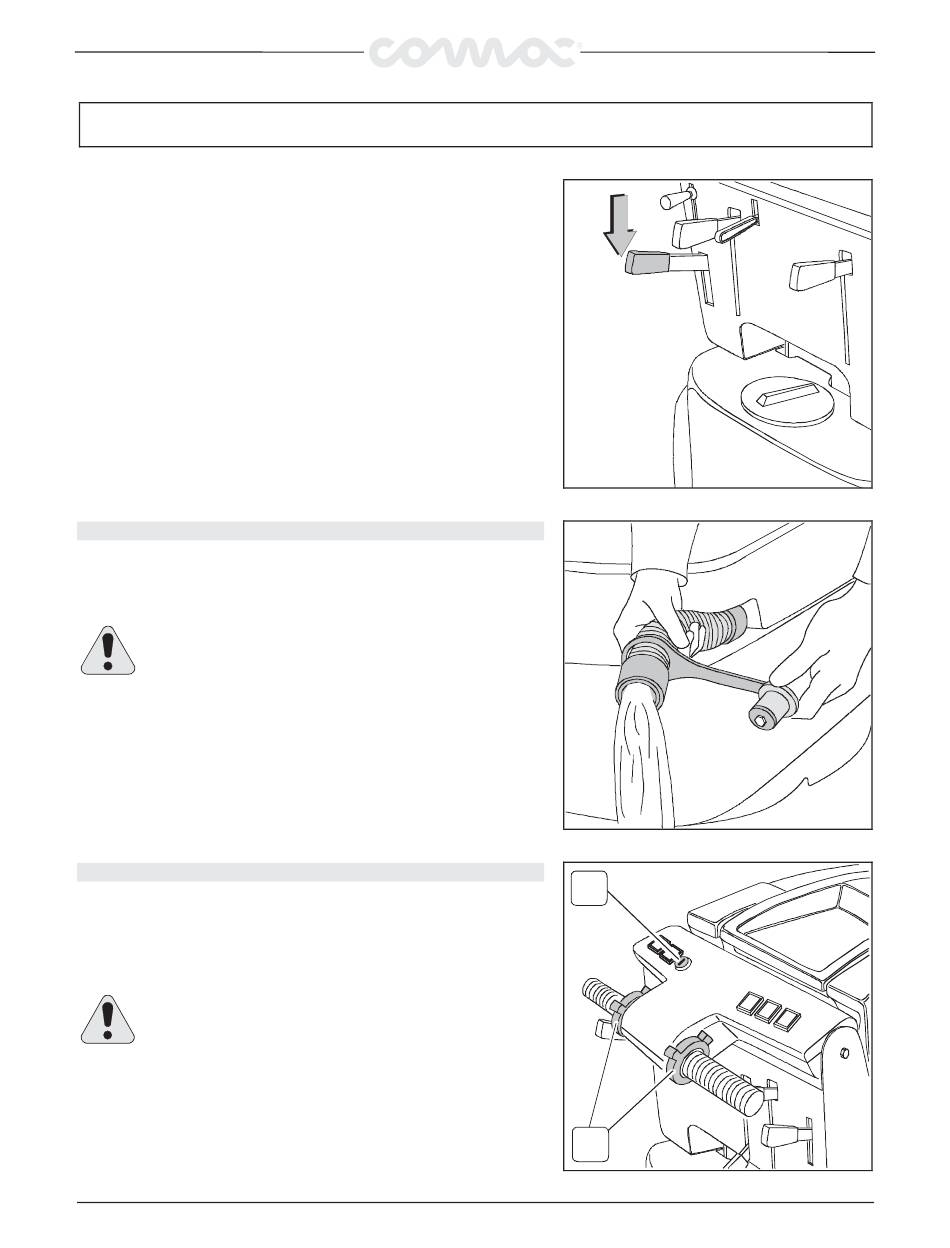 comac