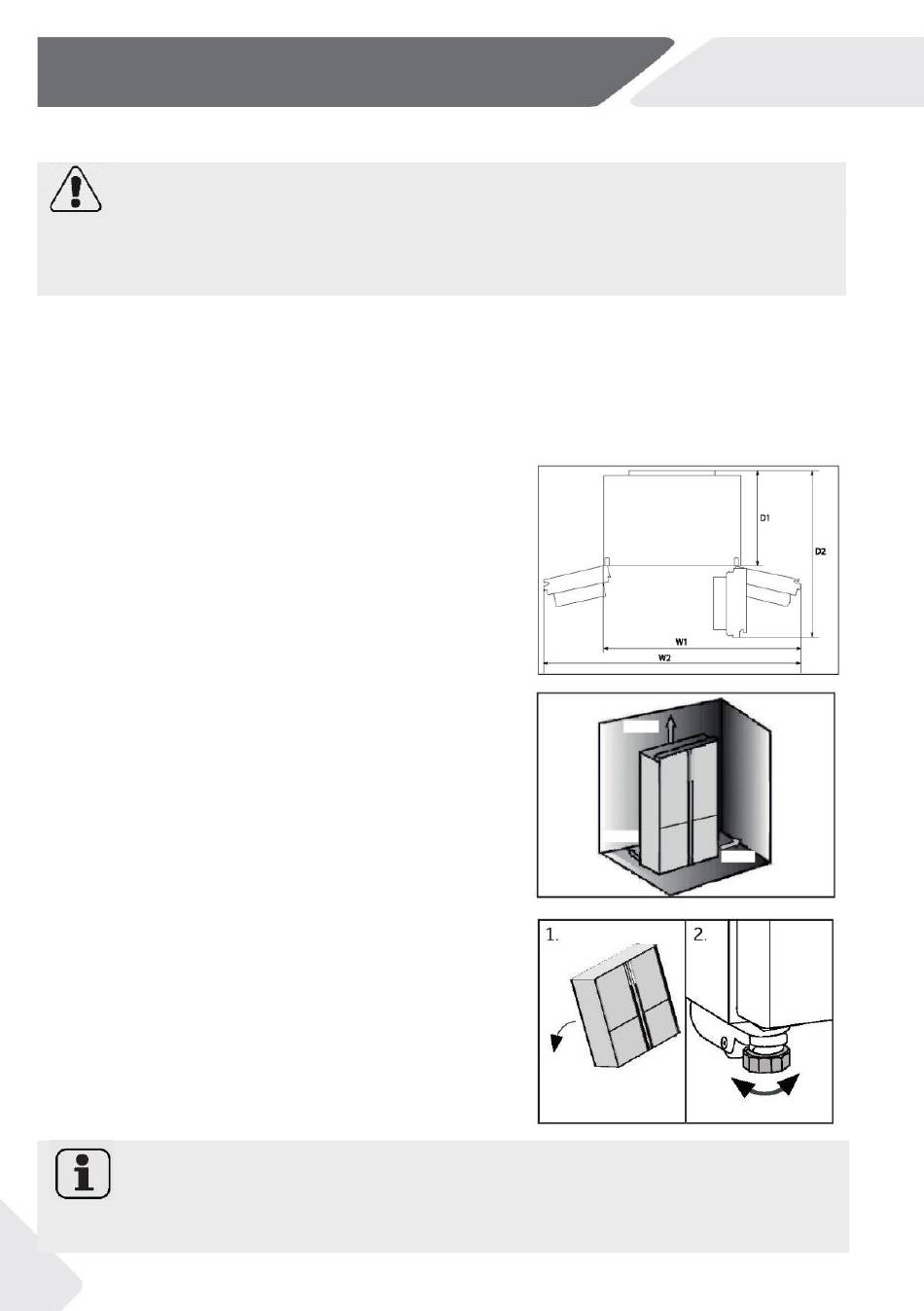 D1

D2

W1

W2

1.

2.