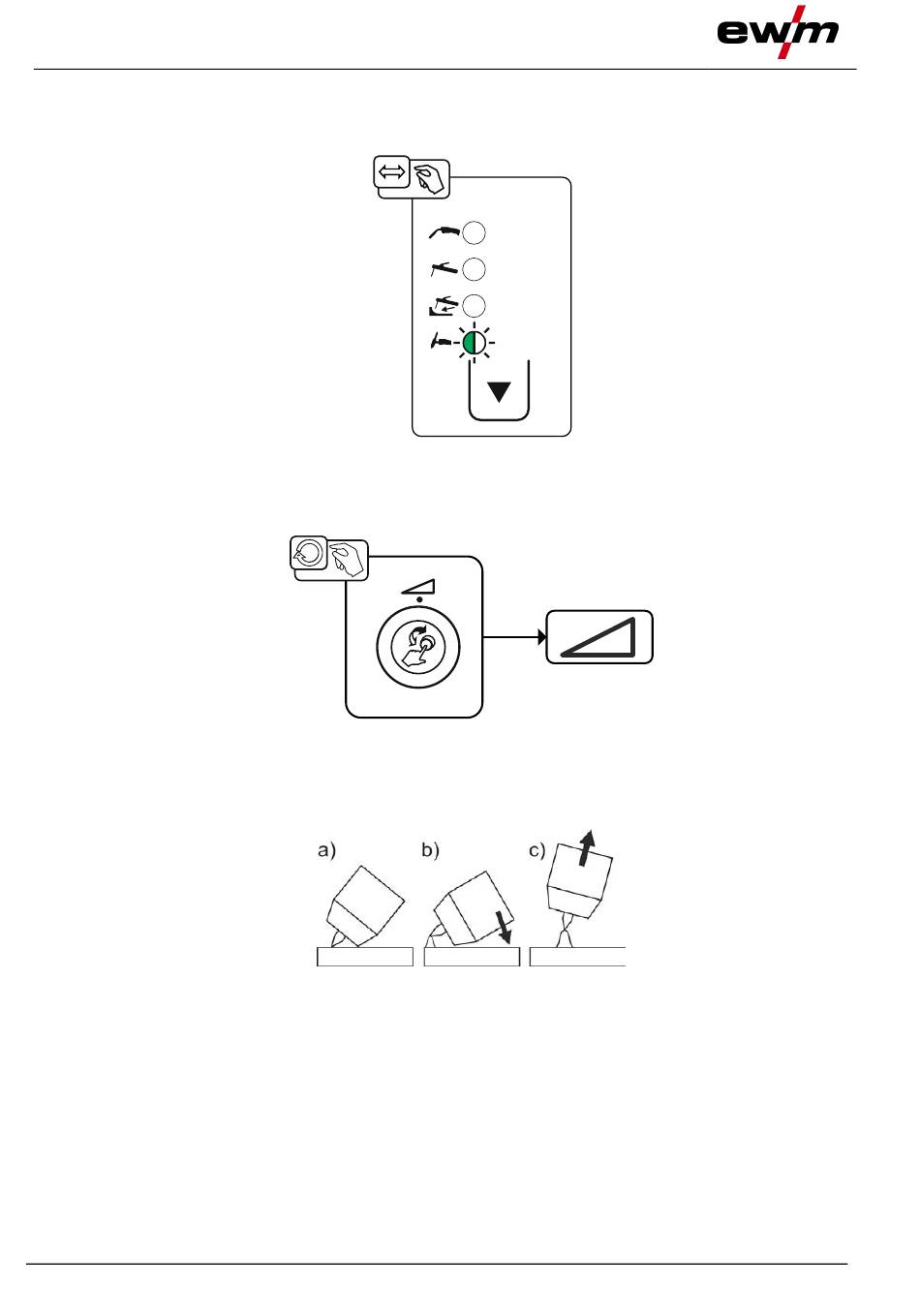 ewm

a) b) c)