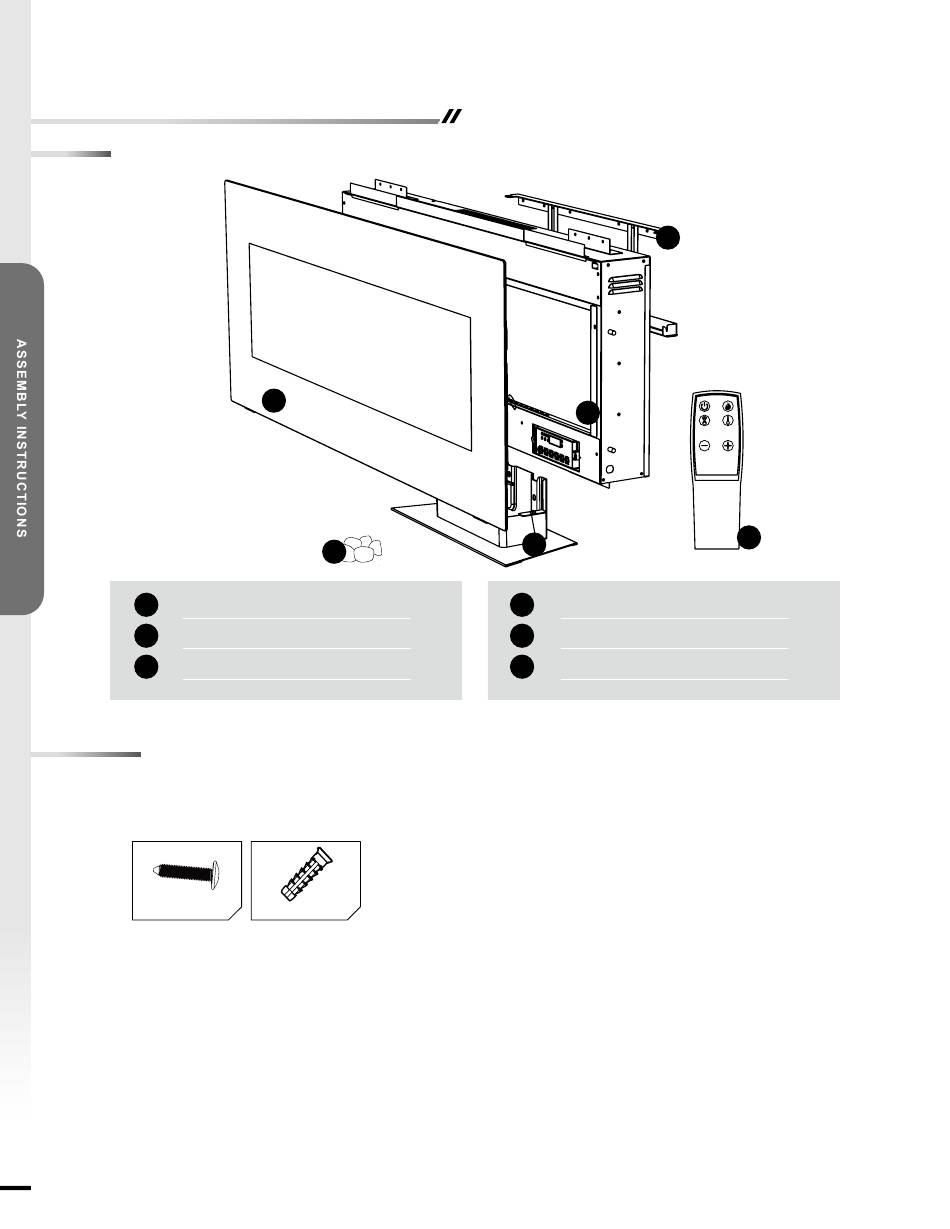 ASSEMBLY INSTRUCTIONS