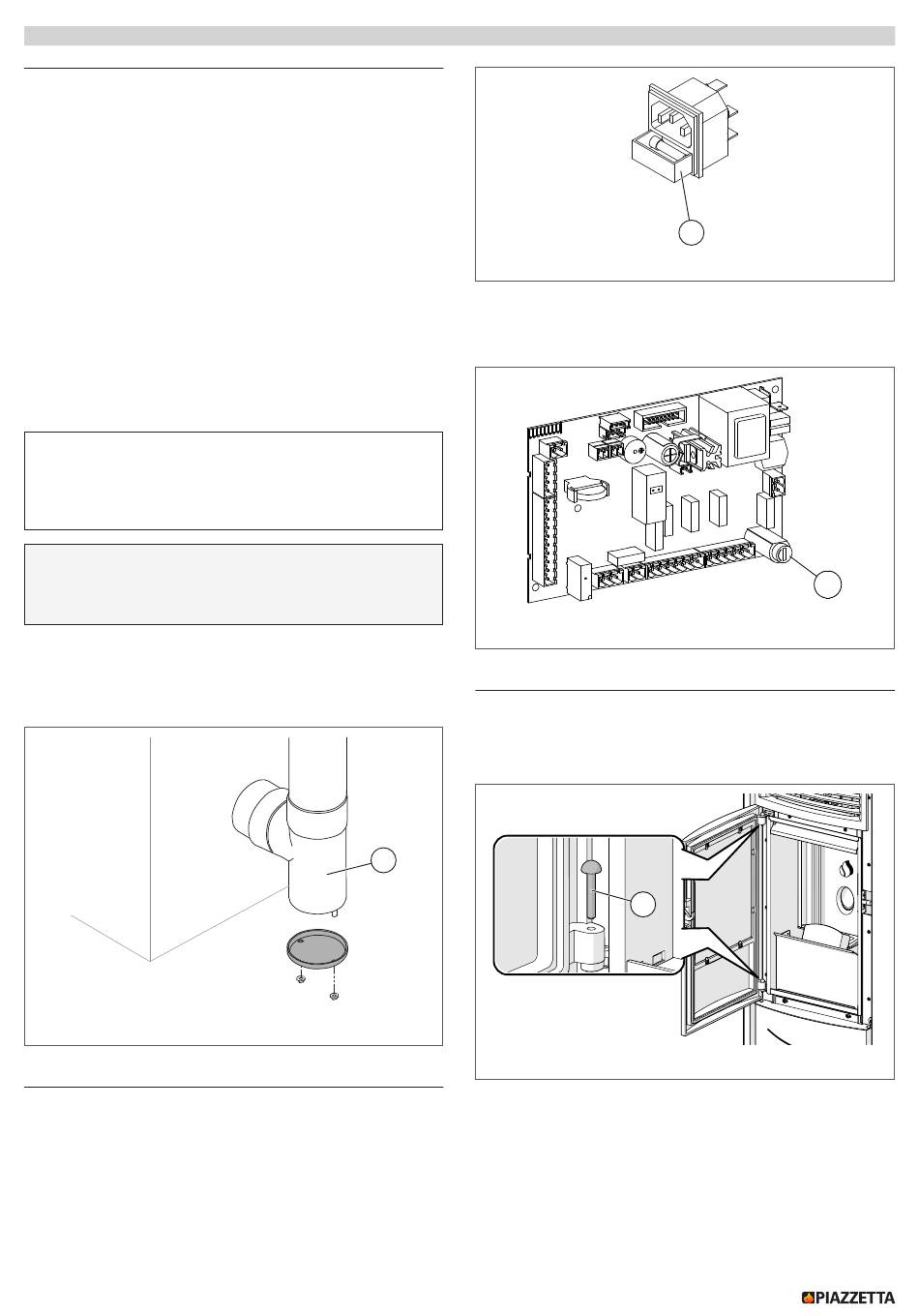 PIAZZETTA