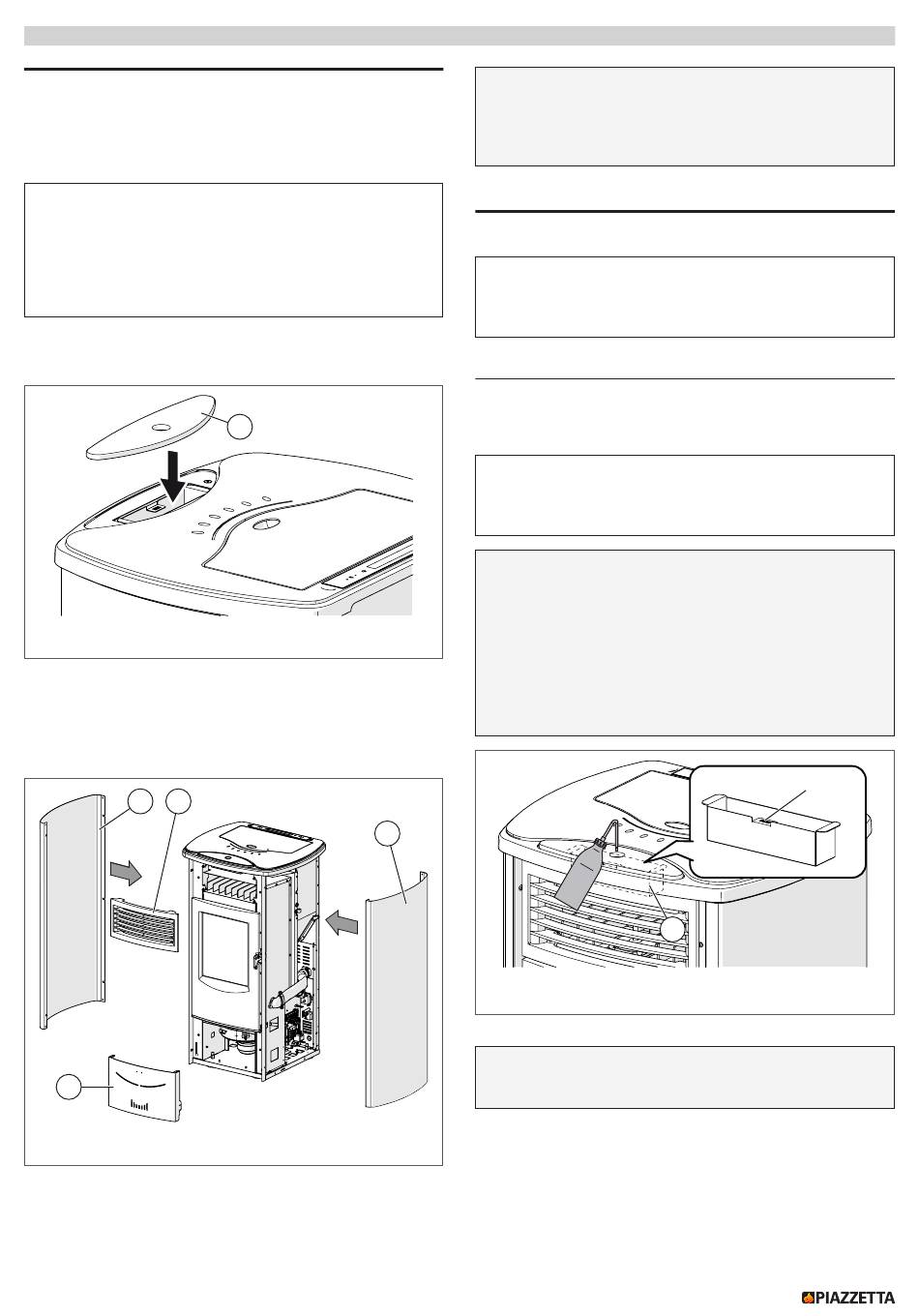 PIAZZETTA