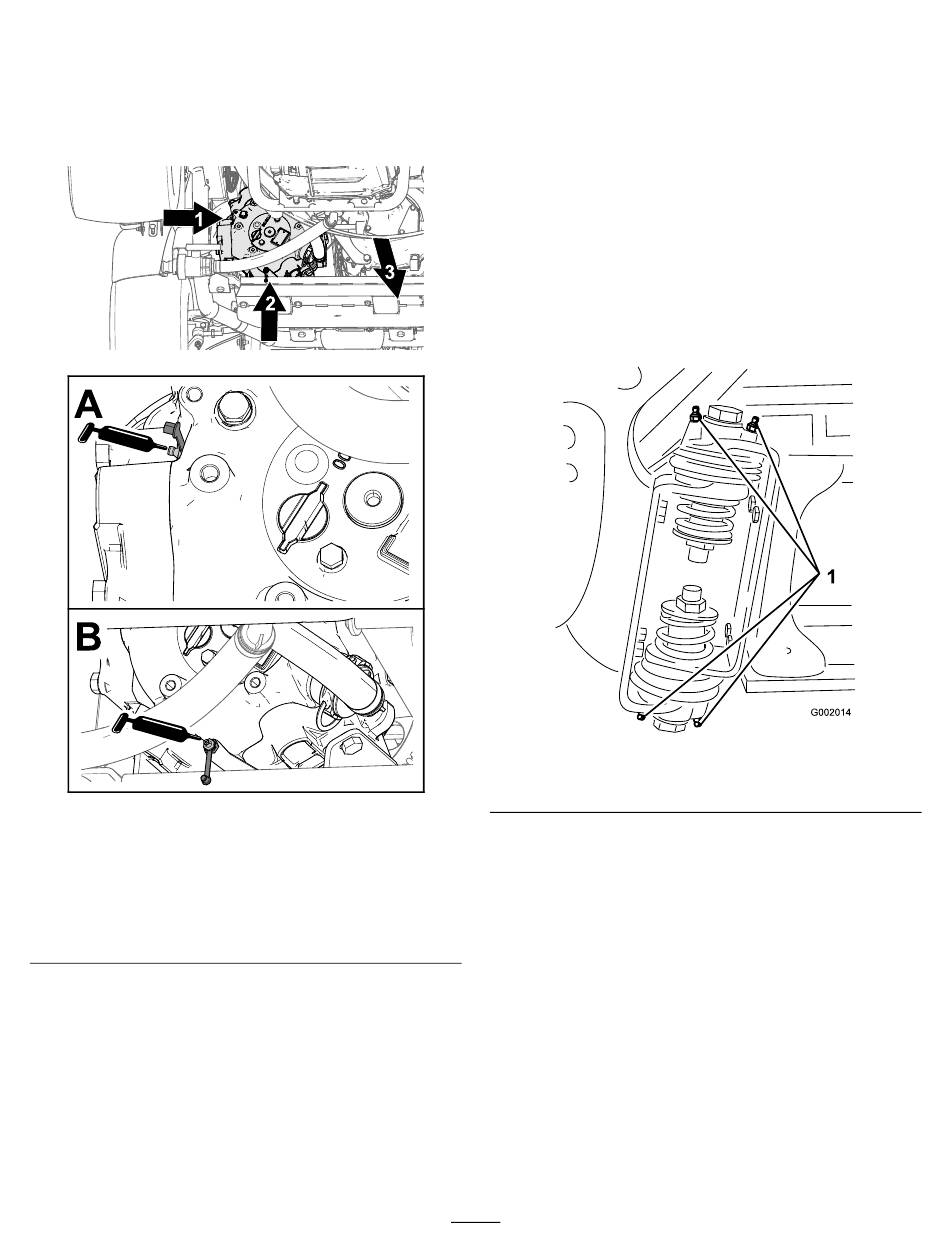 1
2
3

A

B

1

G002014