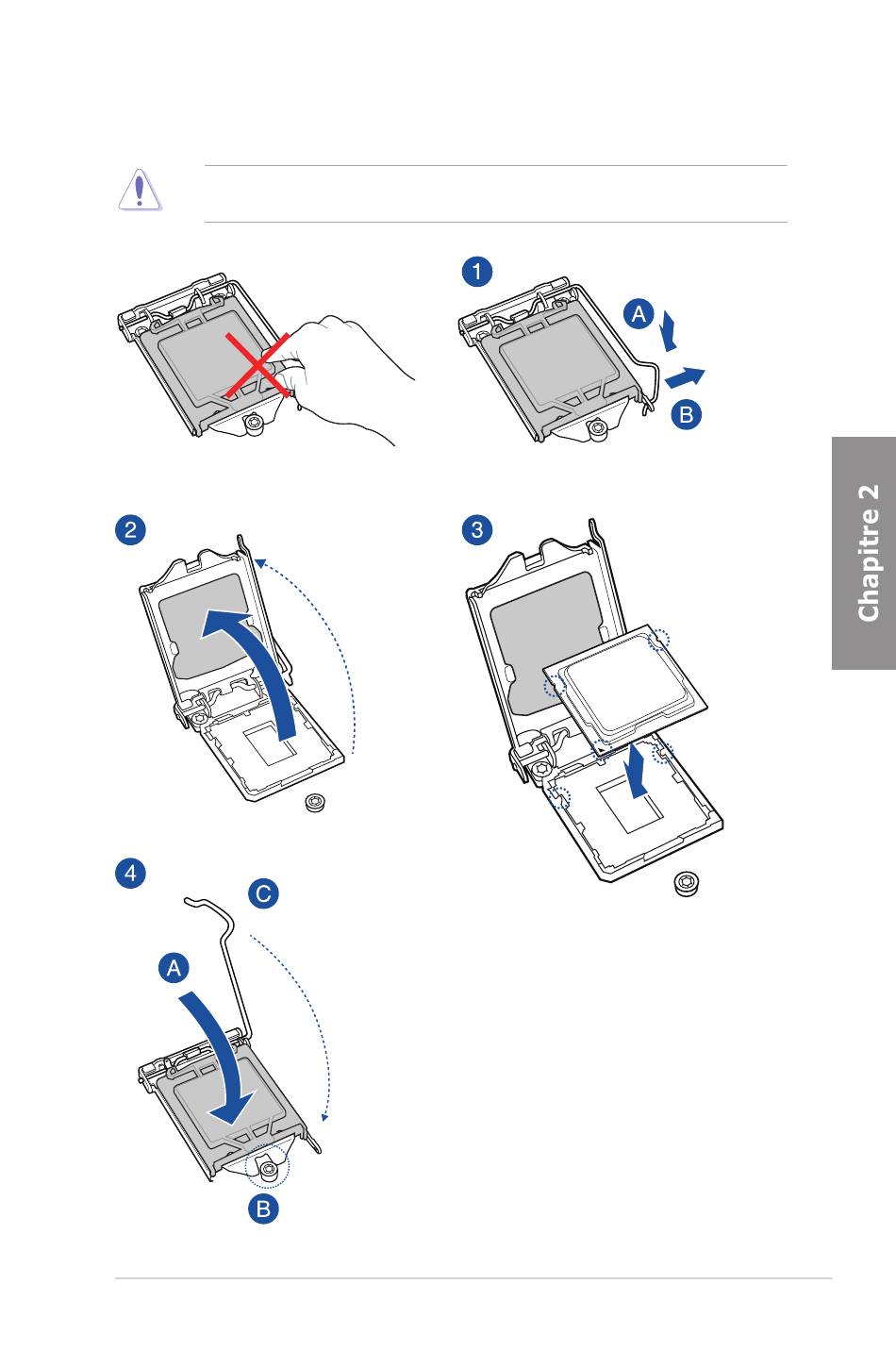 1

A

B

2

3

4

C

A

B

Chapitre 2