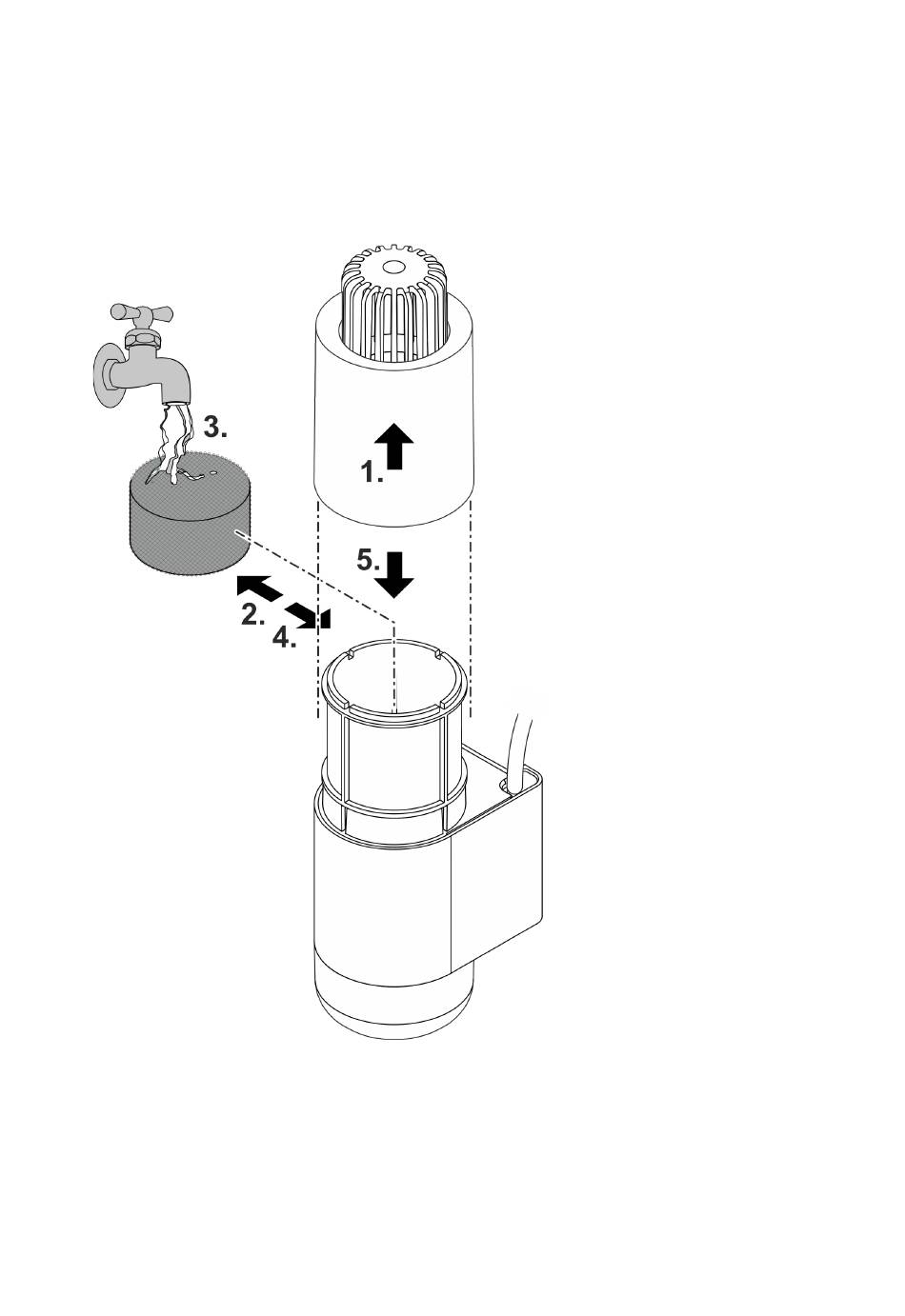 3.

1.

5.

2.

4.