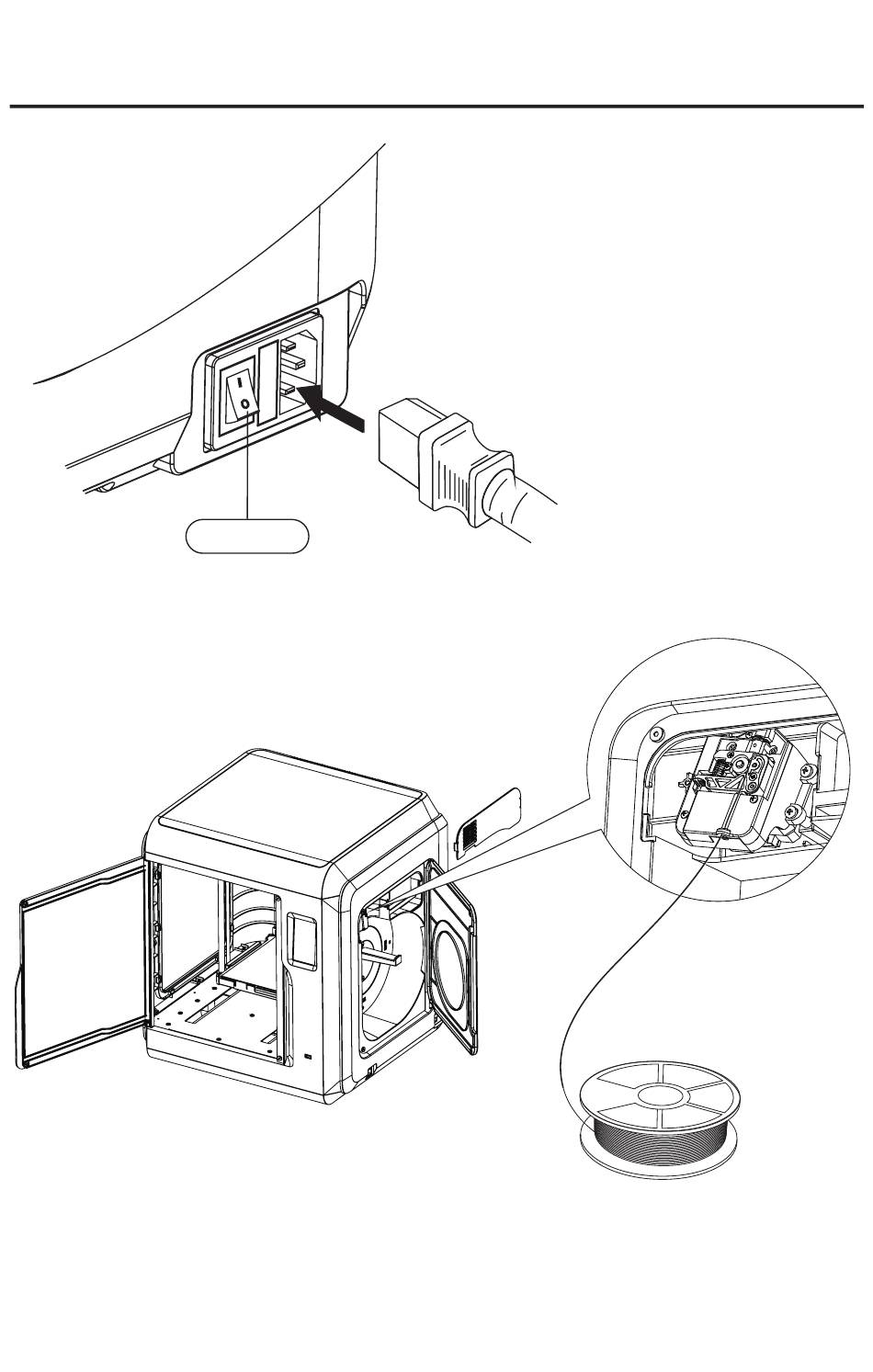 I
O