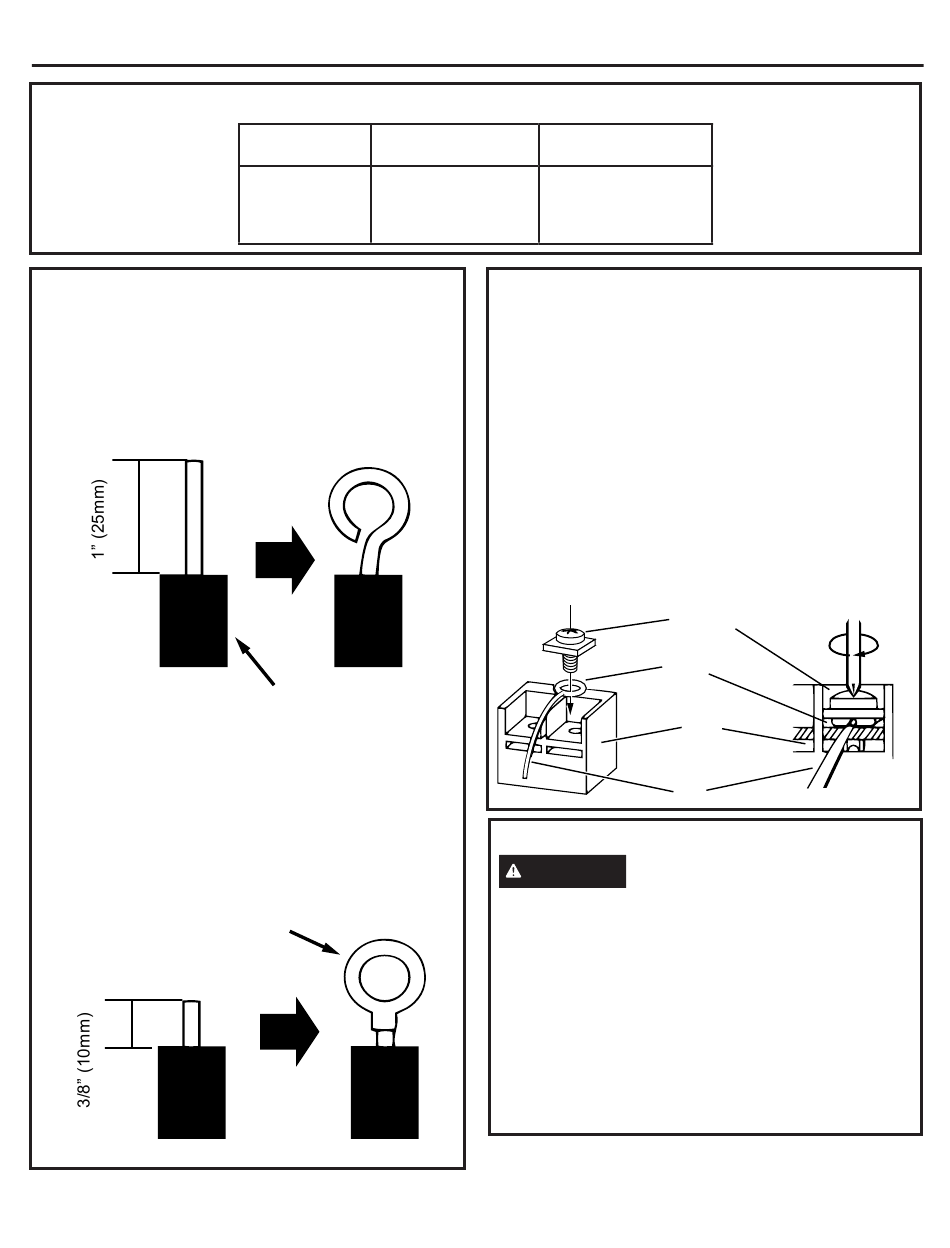 1" (25mm)

3/8" (10mm)