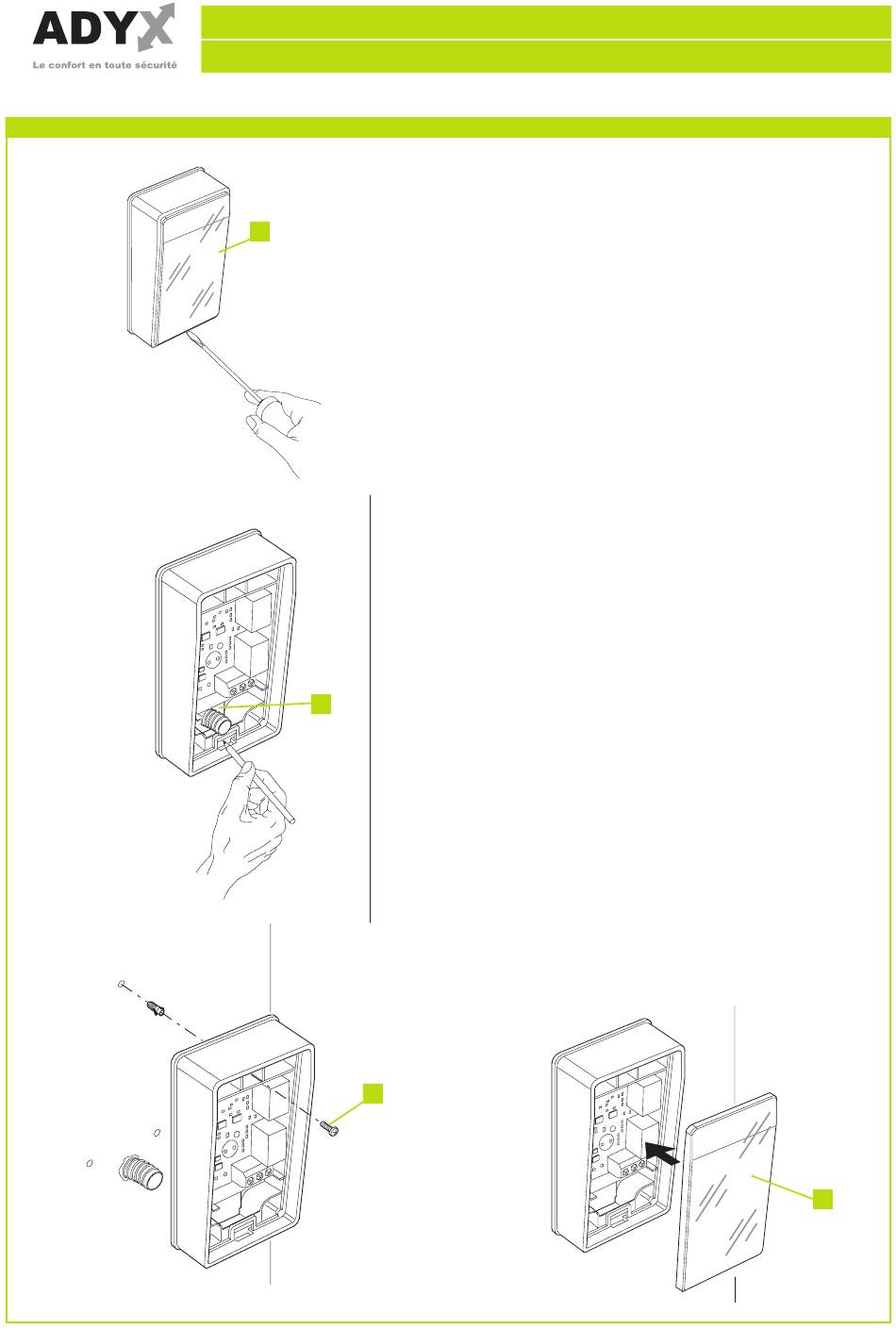 ADYX
Le confort en toute sécurité