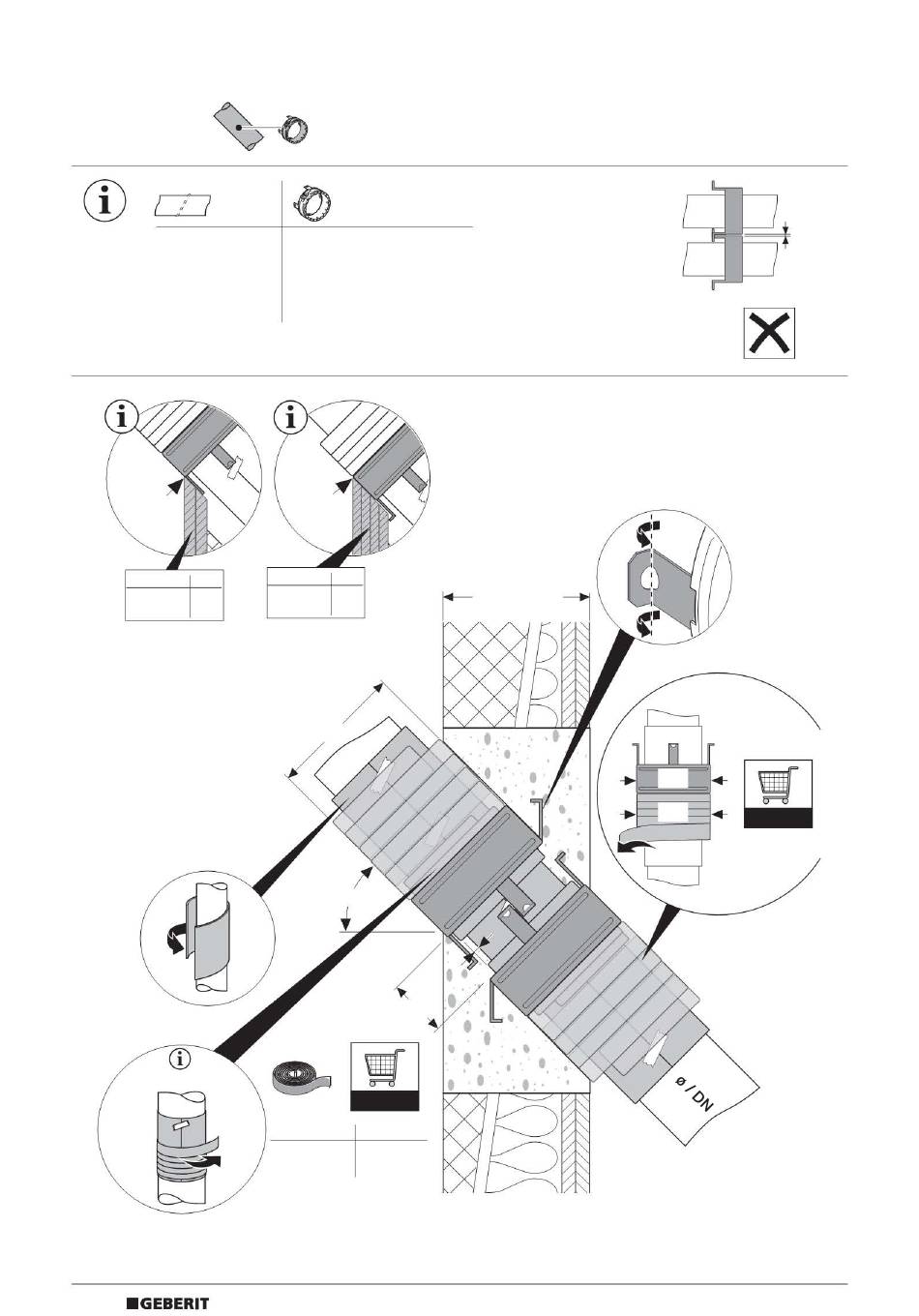 ø / DN

GEBERIT