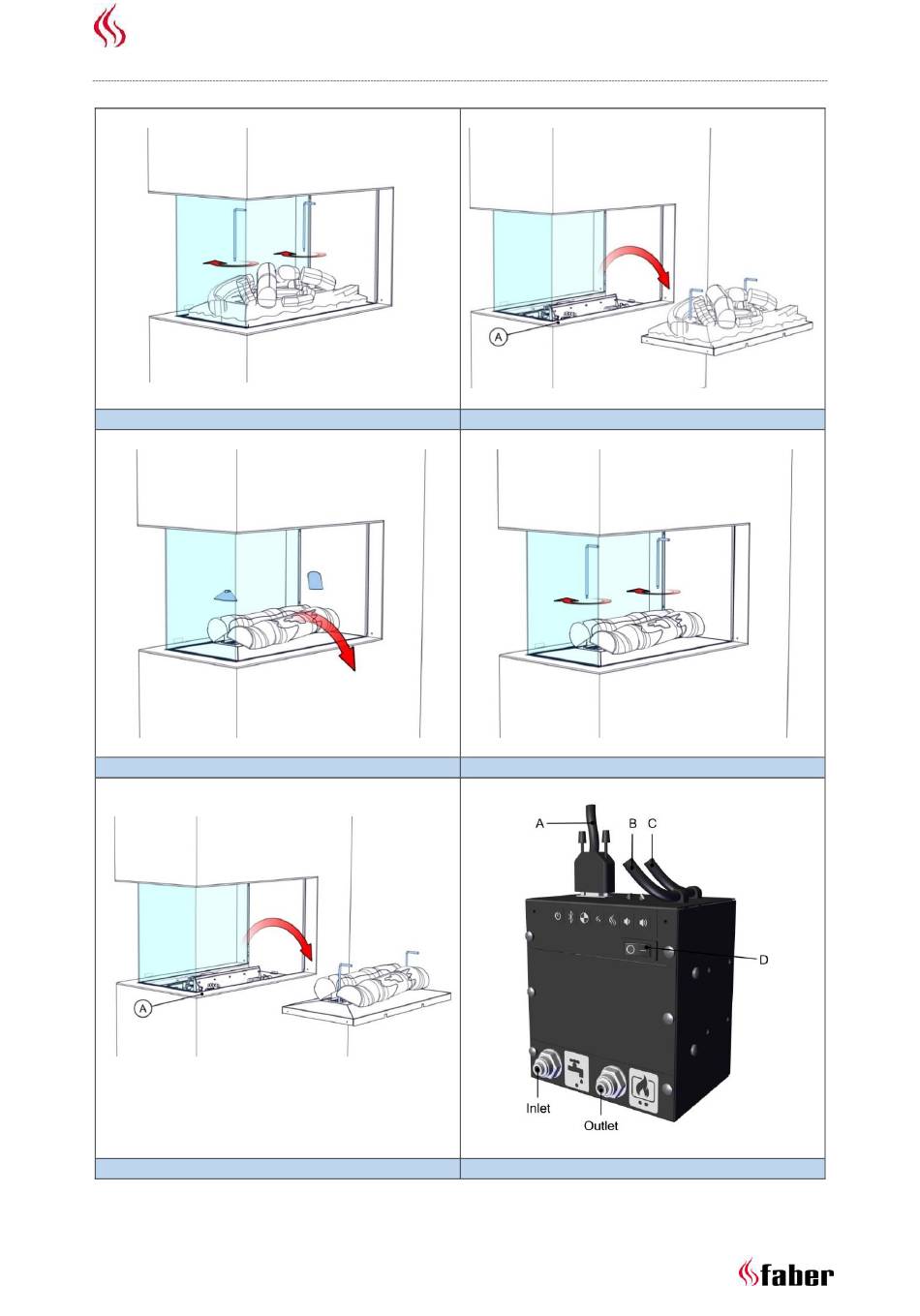 A

A

A

B C

D

Inlet

Outlet

faber