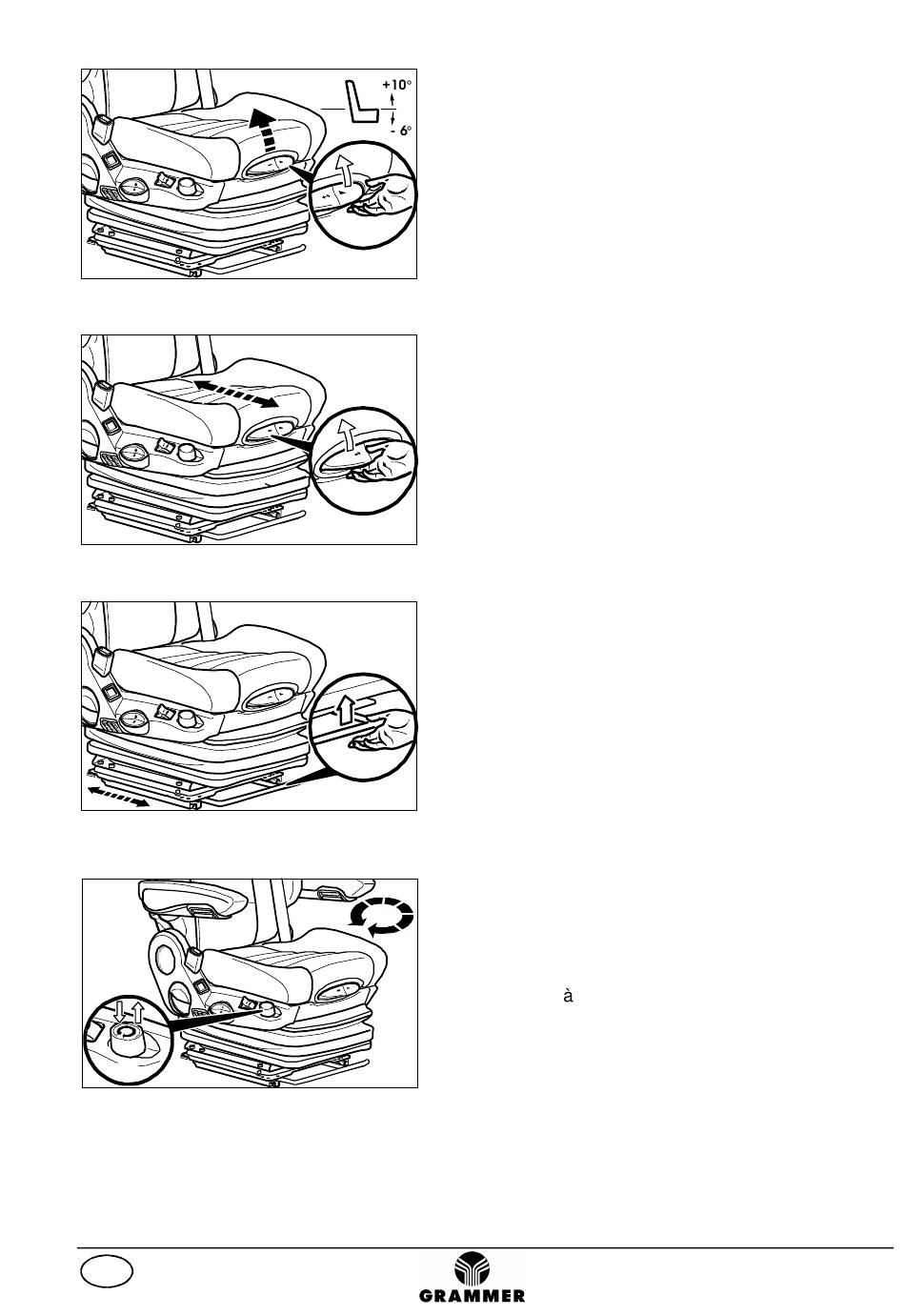 +10°

- 6°

à

GRAMMER