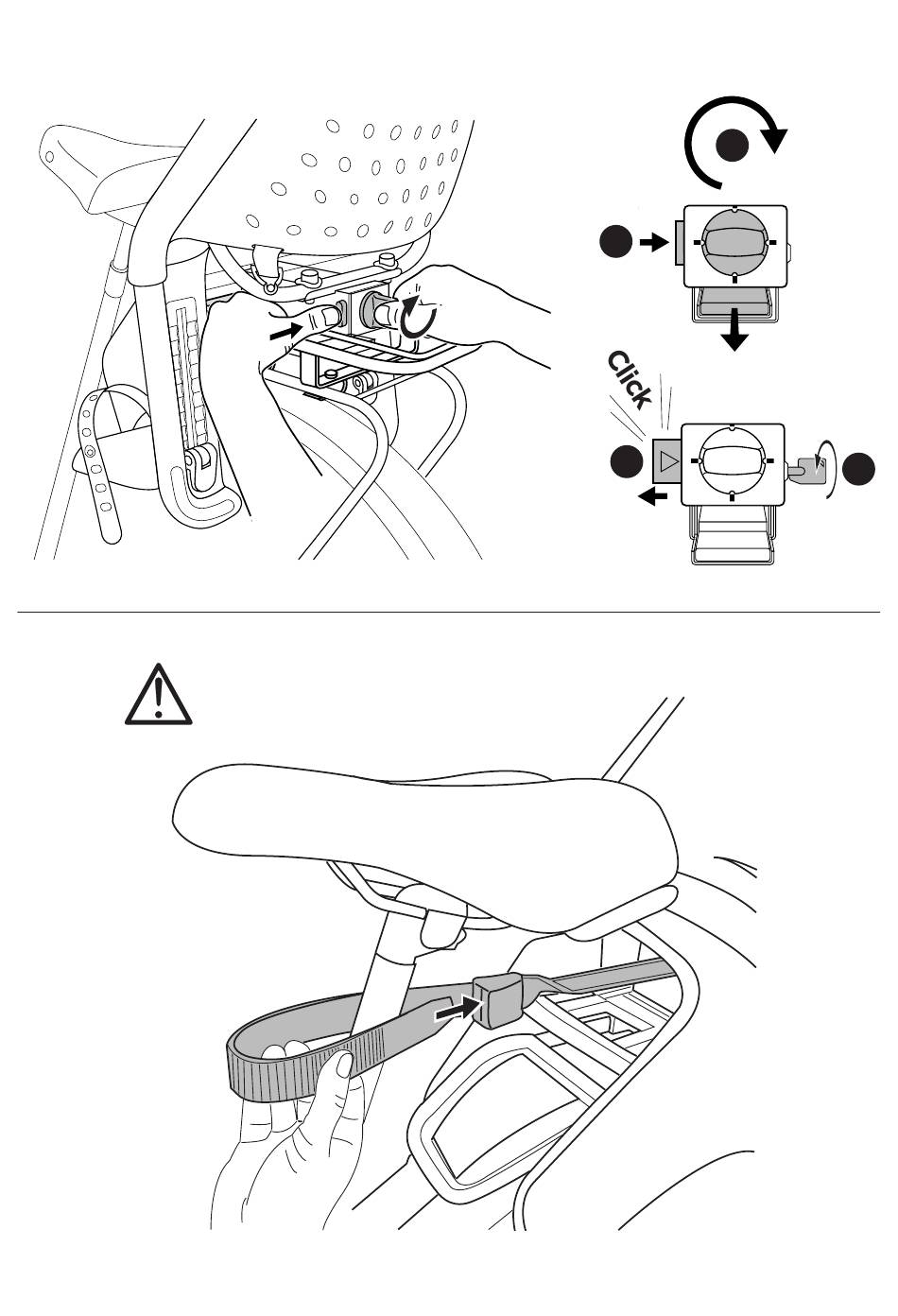 Click