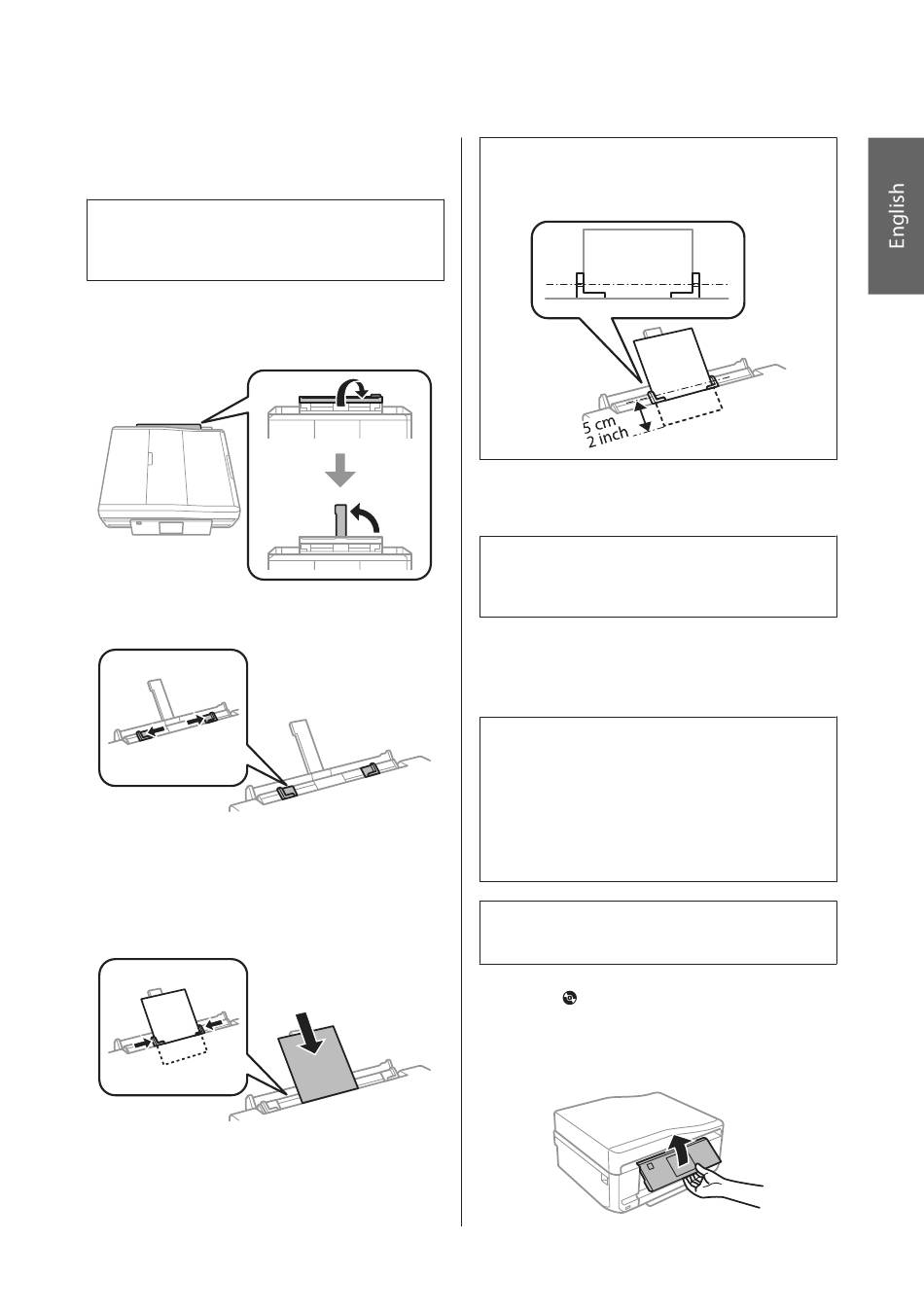 English

5 cm
2 inch