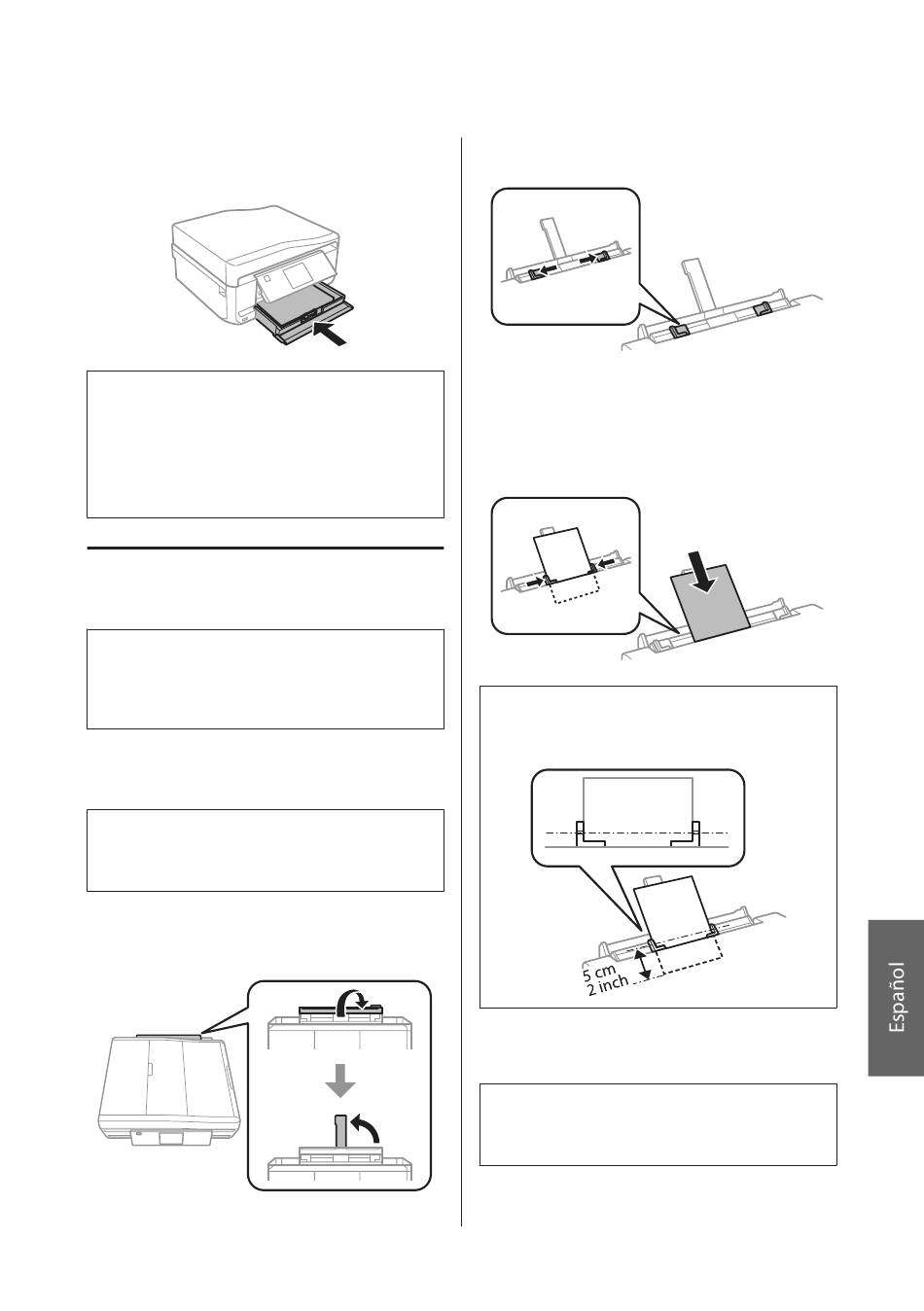 5 cm
2 inch

Español