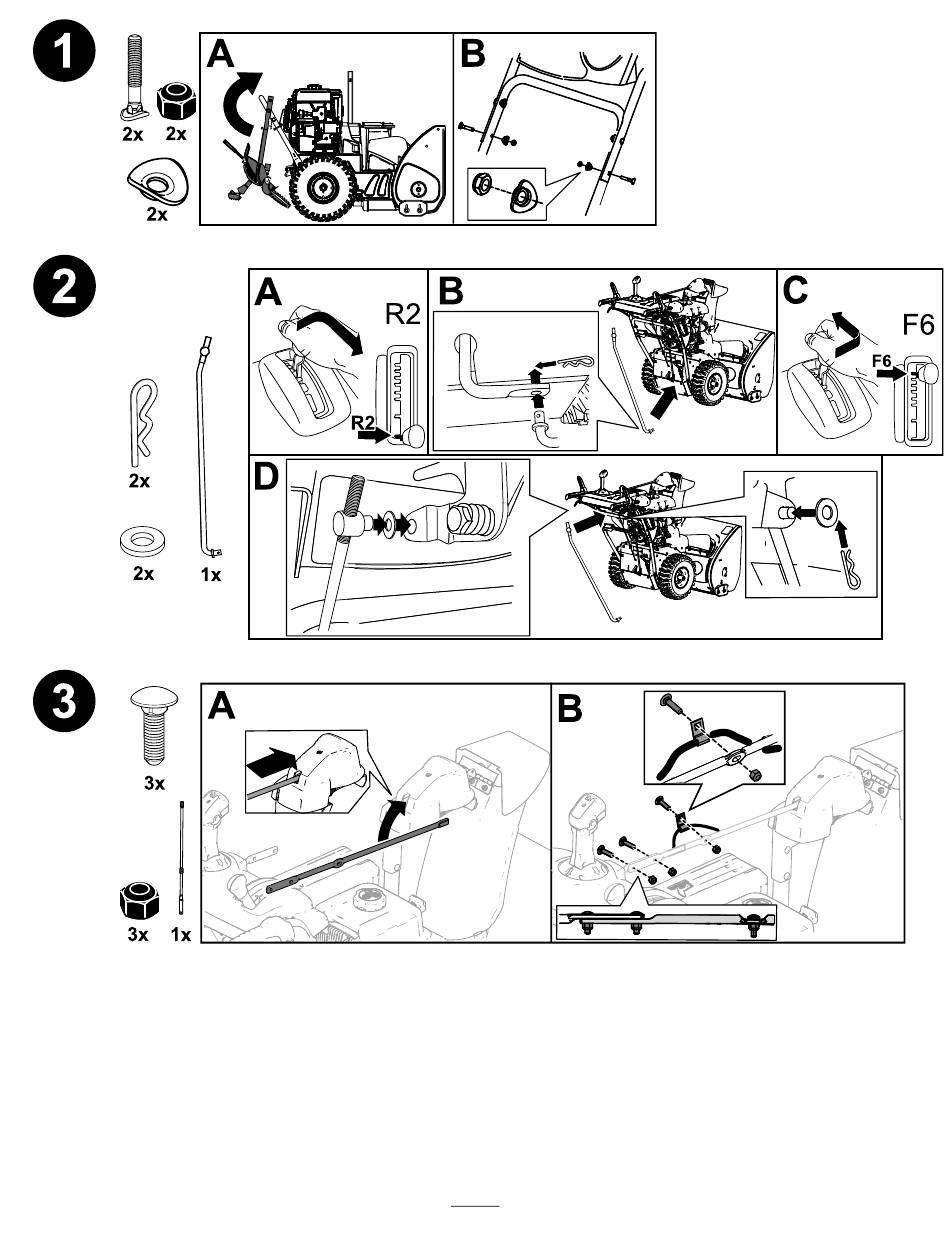 1
2x 2x
2x
A
B

2
2x
2x 1x
A
R2
R2
B
C
F6
F6
D

3
3x
3x 1x
A
B