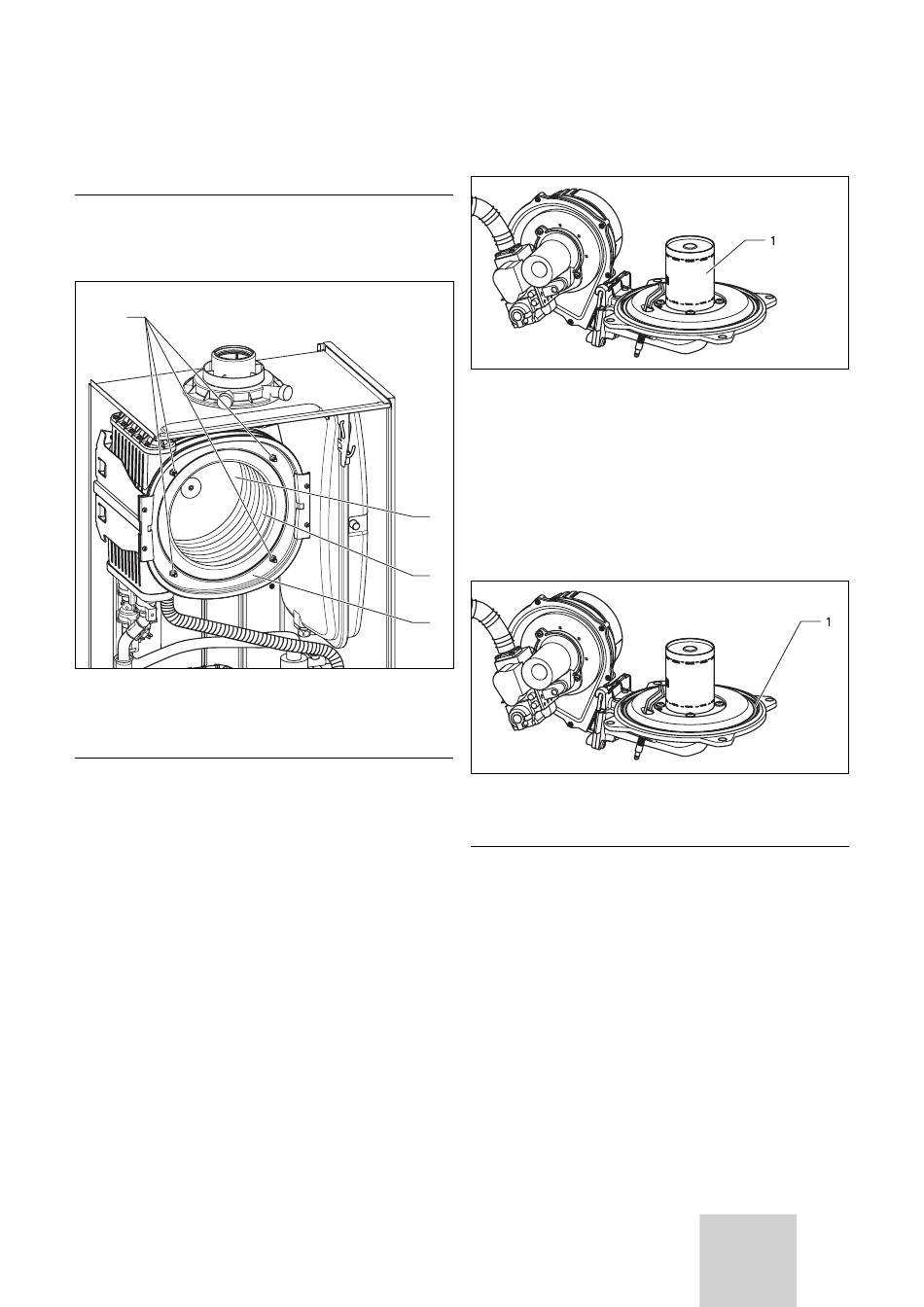 1

1