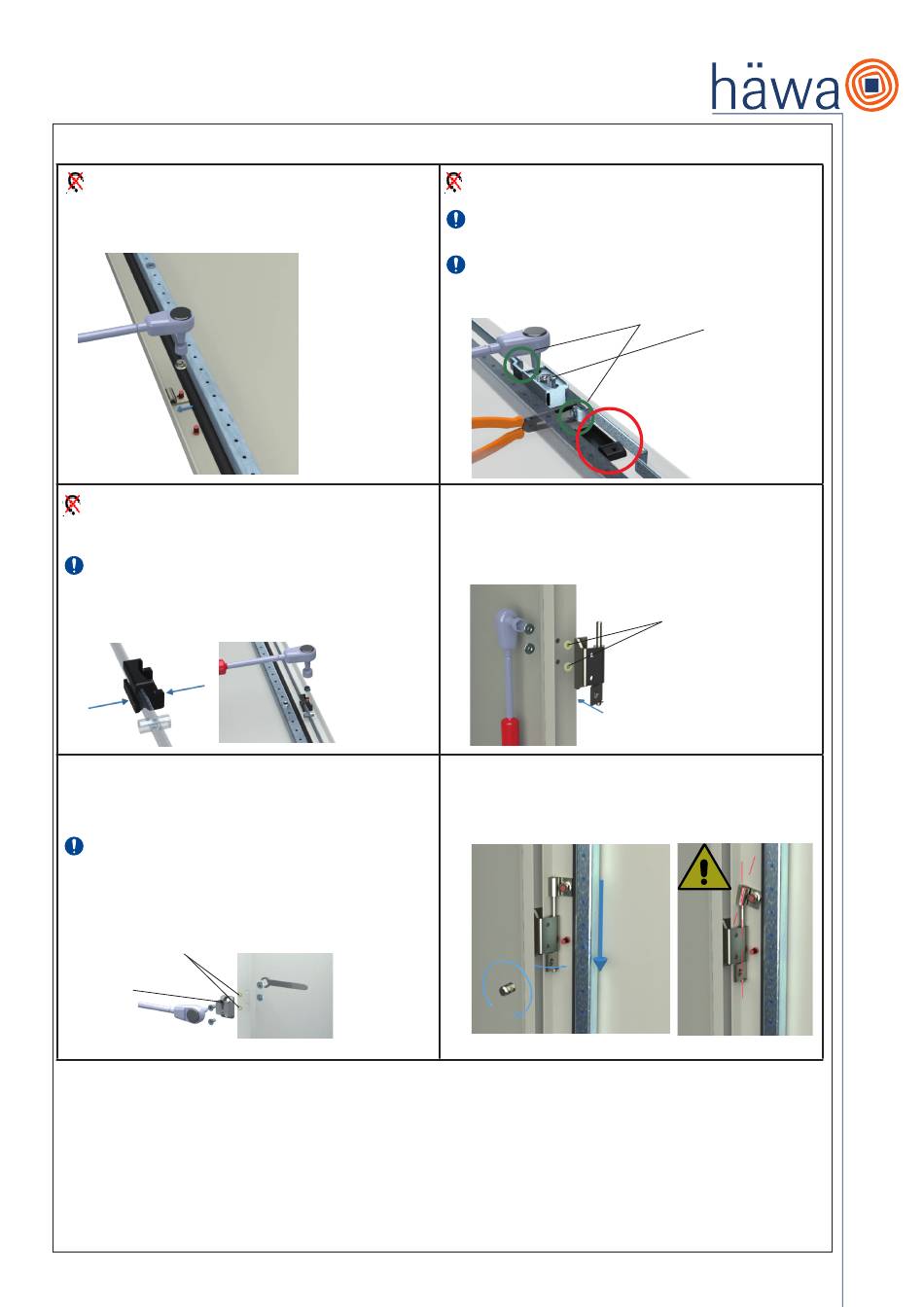 häwa