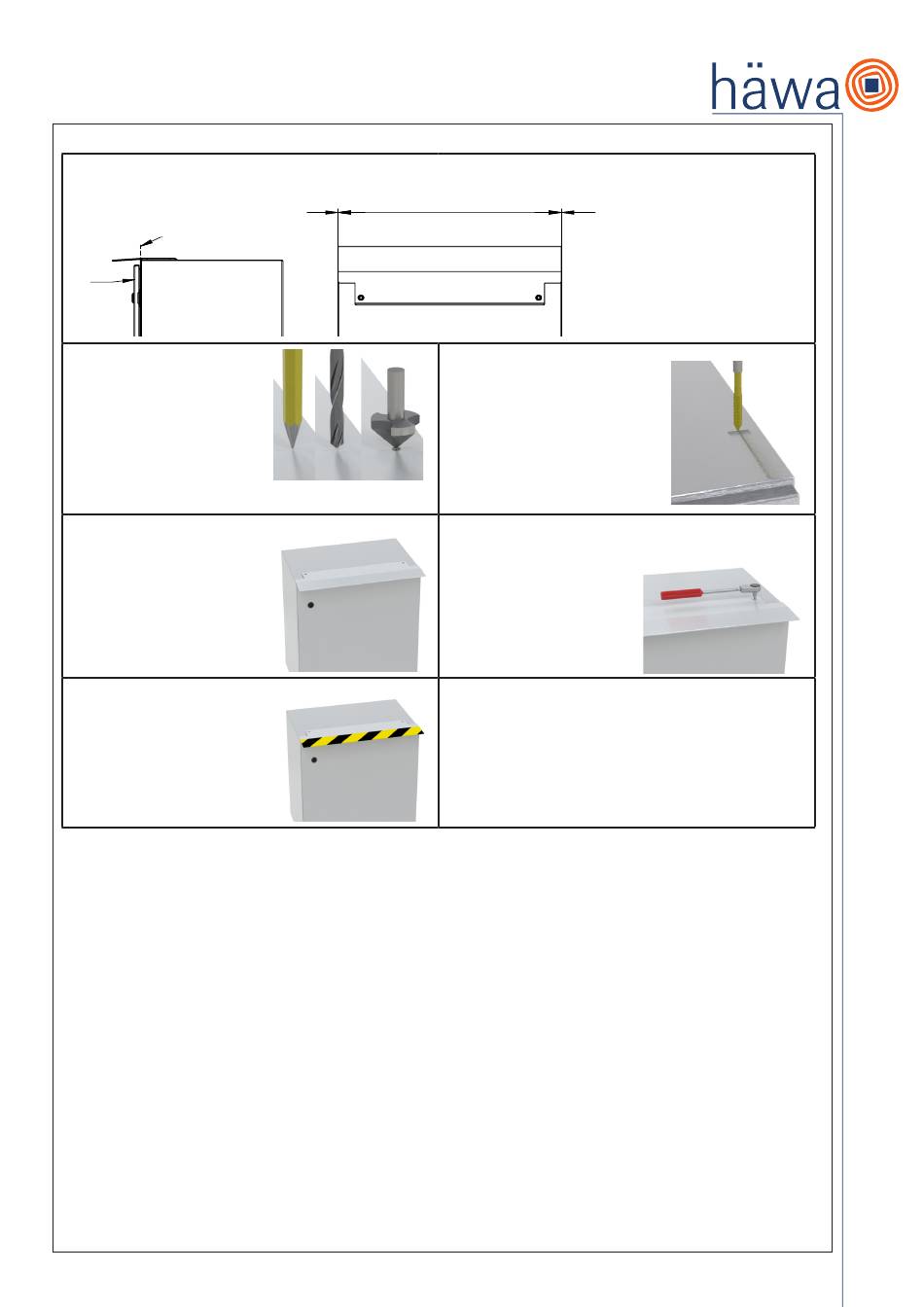 häwa