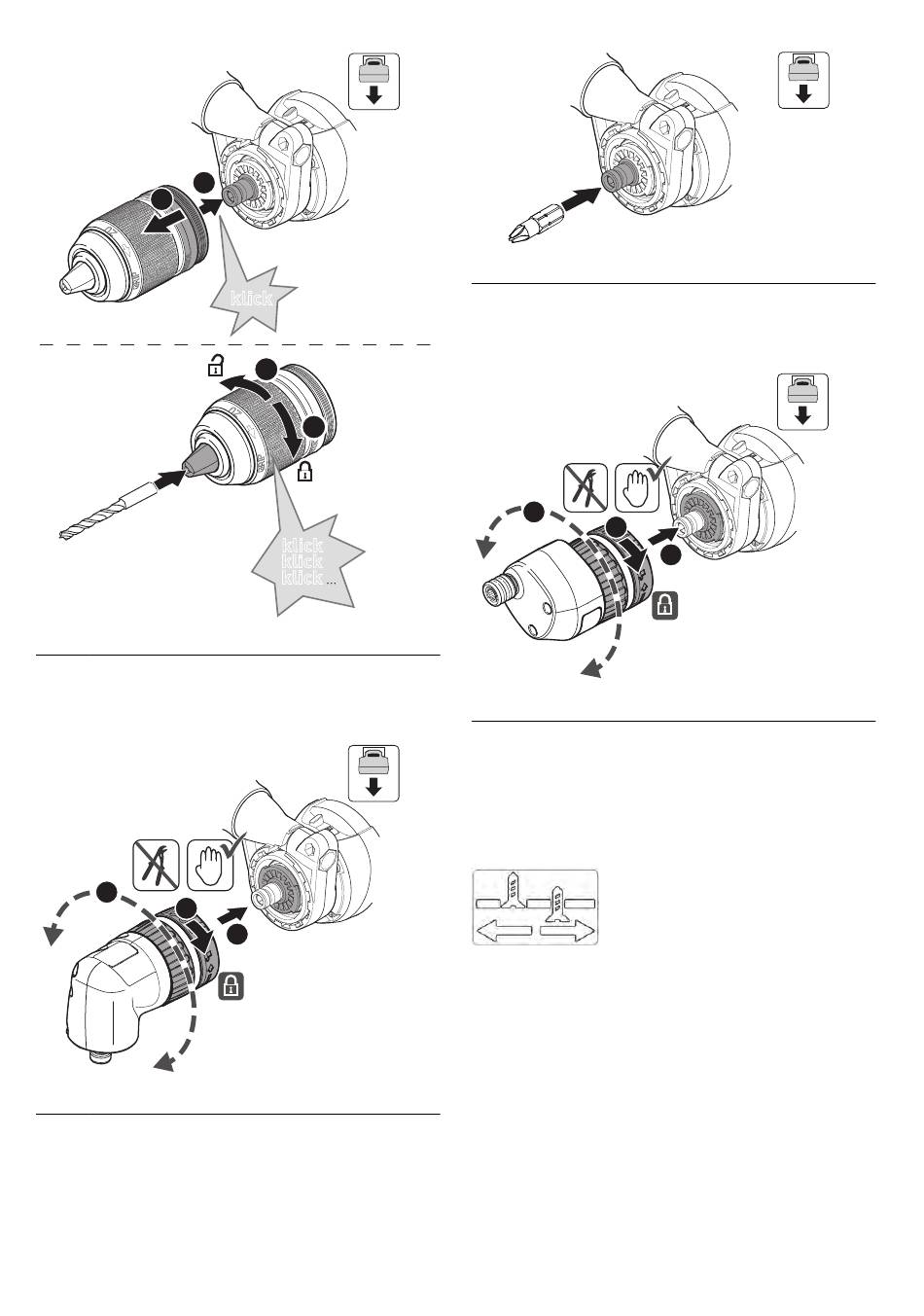 klick

klick
klick
klick ...