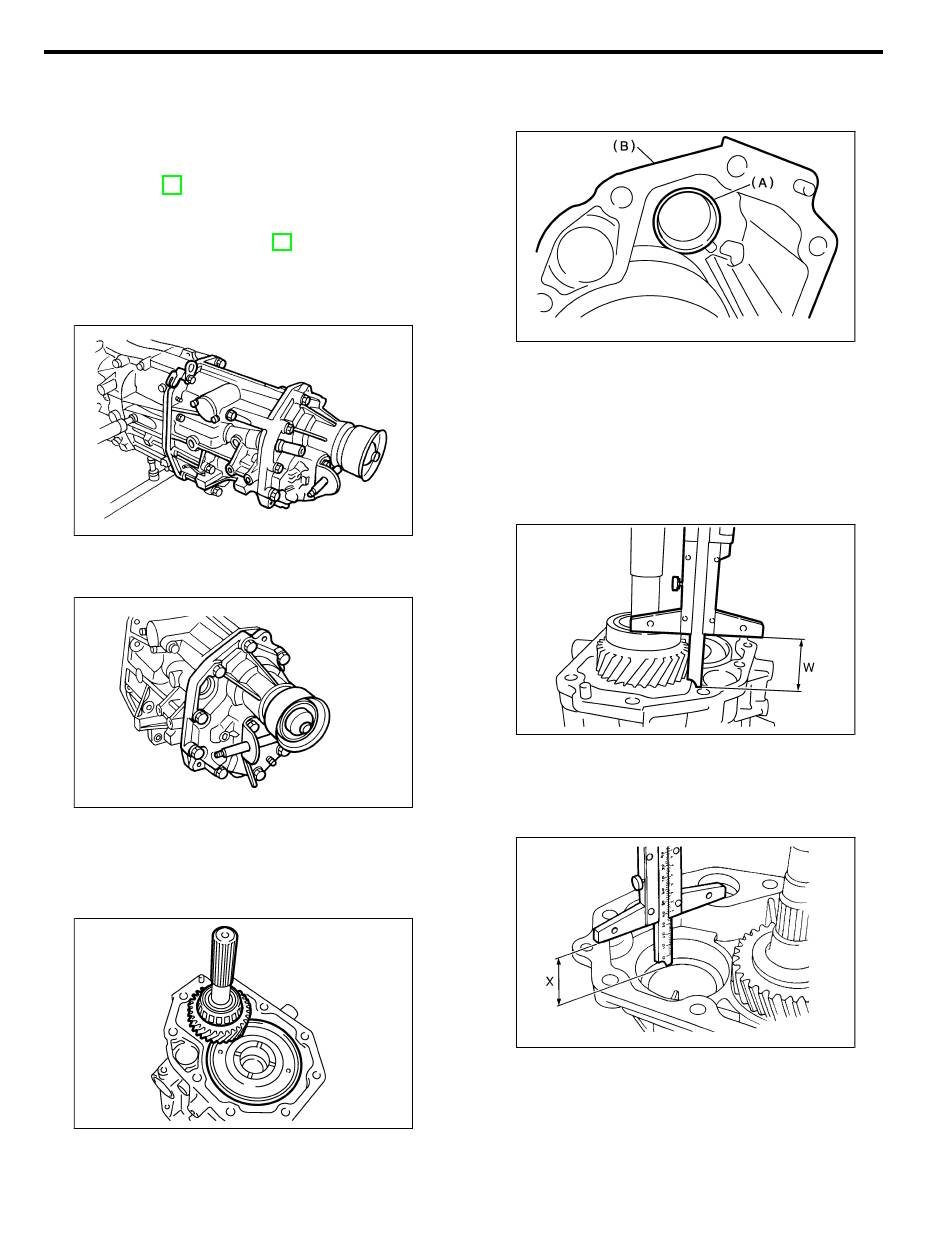 (B)
(A)

W

X