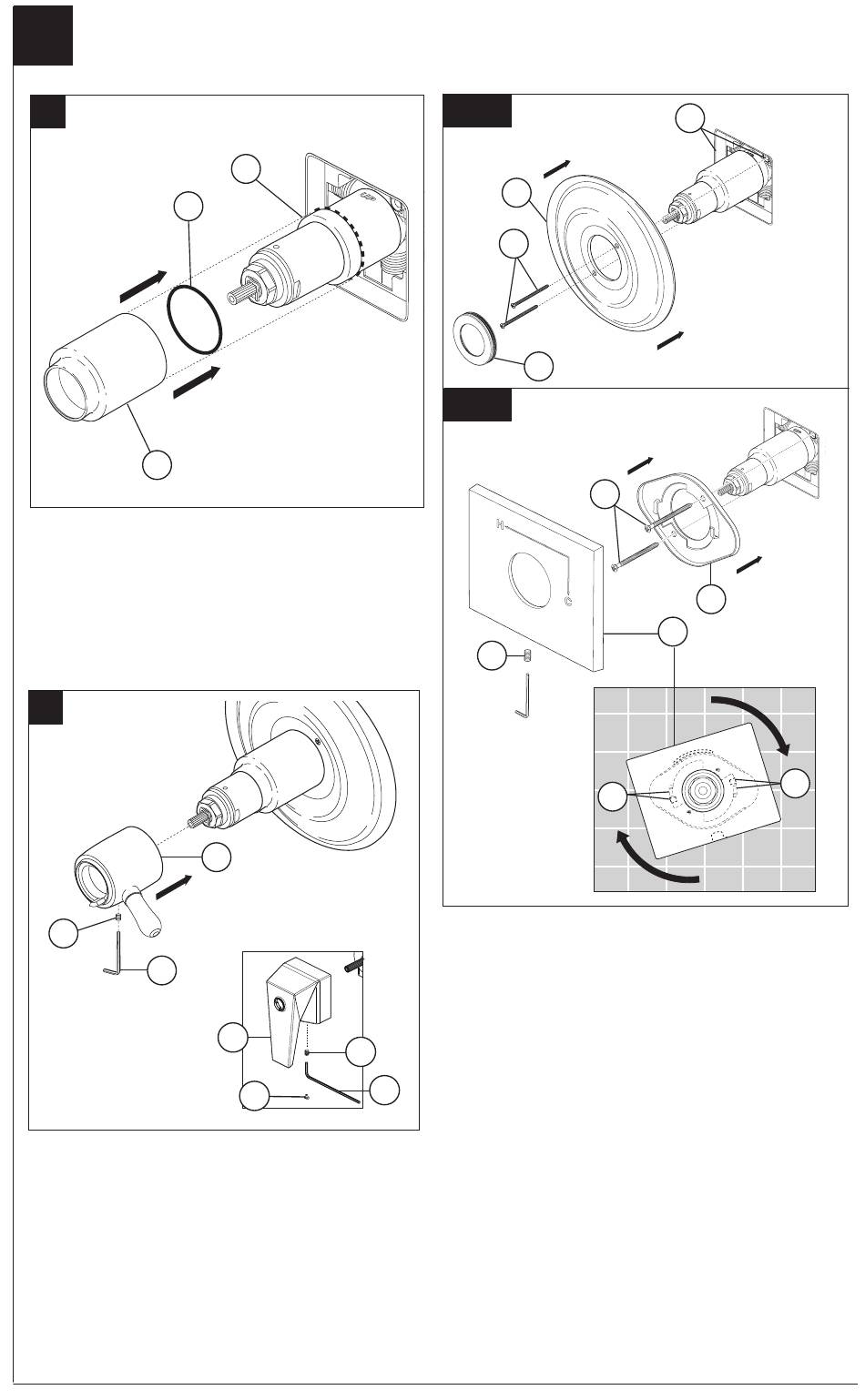 H

C