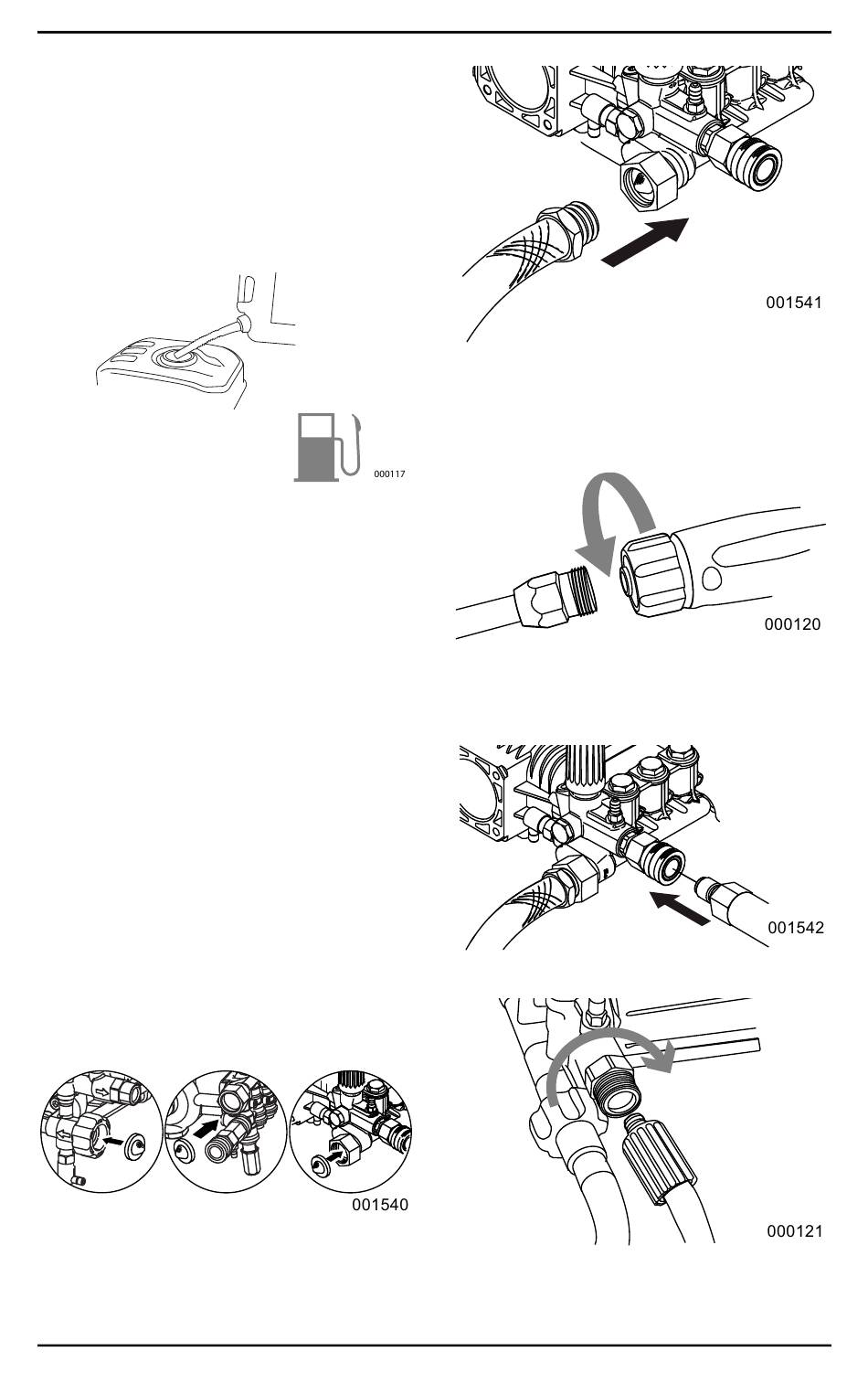 001541

000117

000120

001542

001540

000121