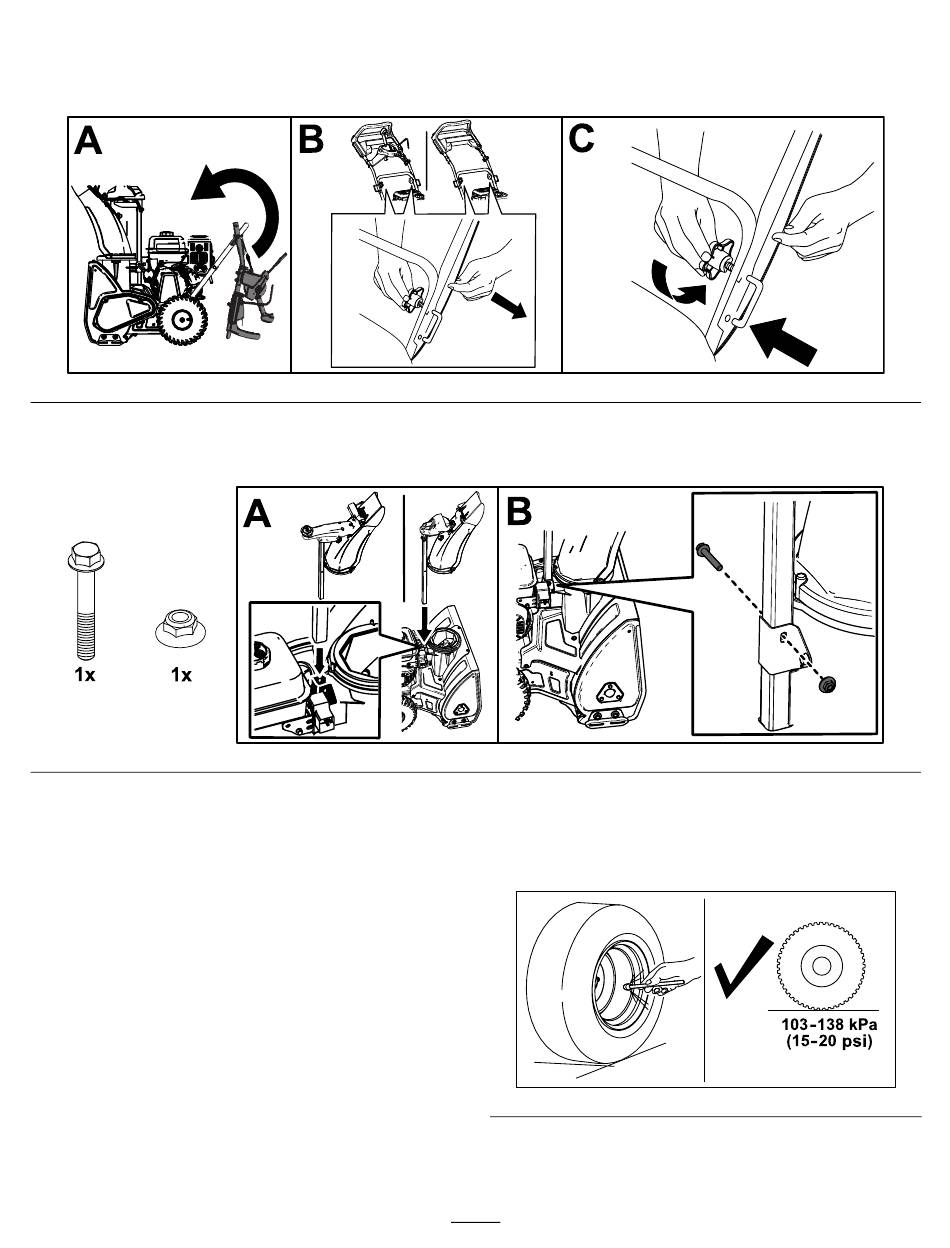 A
B
C

1x
1x
A
B

103-138 kPa
(15-20 psi)