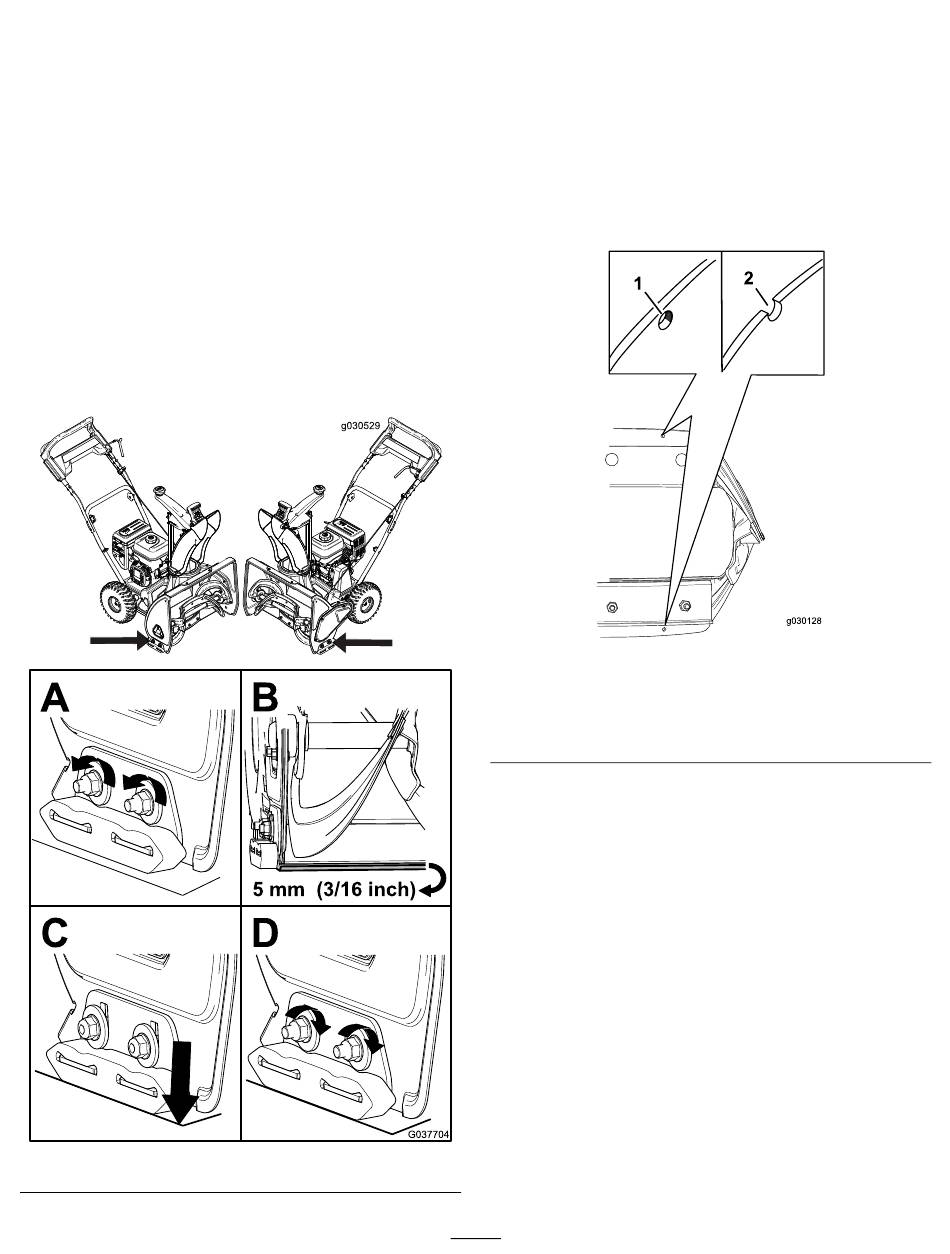 g030529

A

B

5 mm (3/16 inch)

C

D

G037704

1

2

g030128