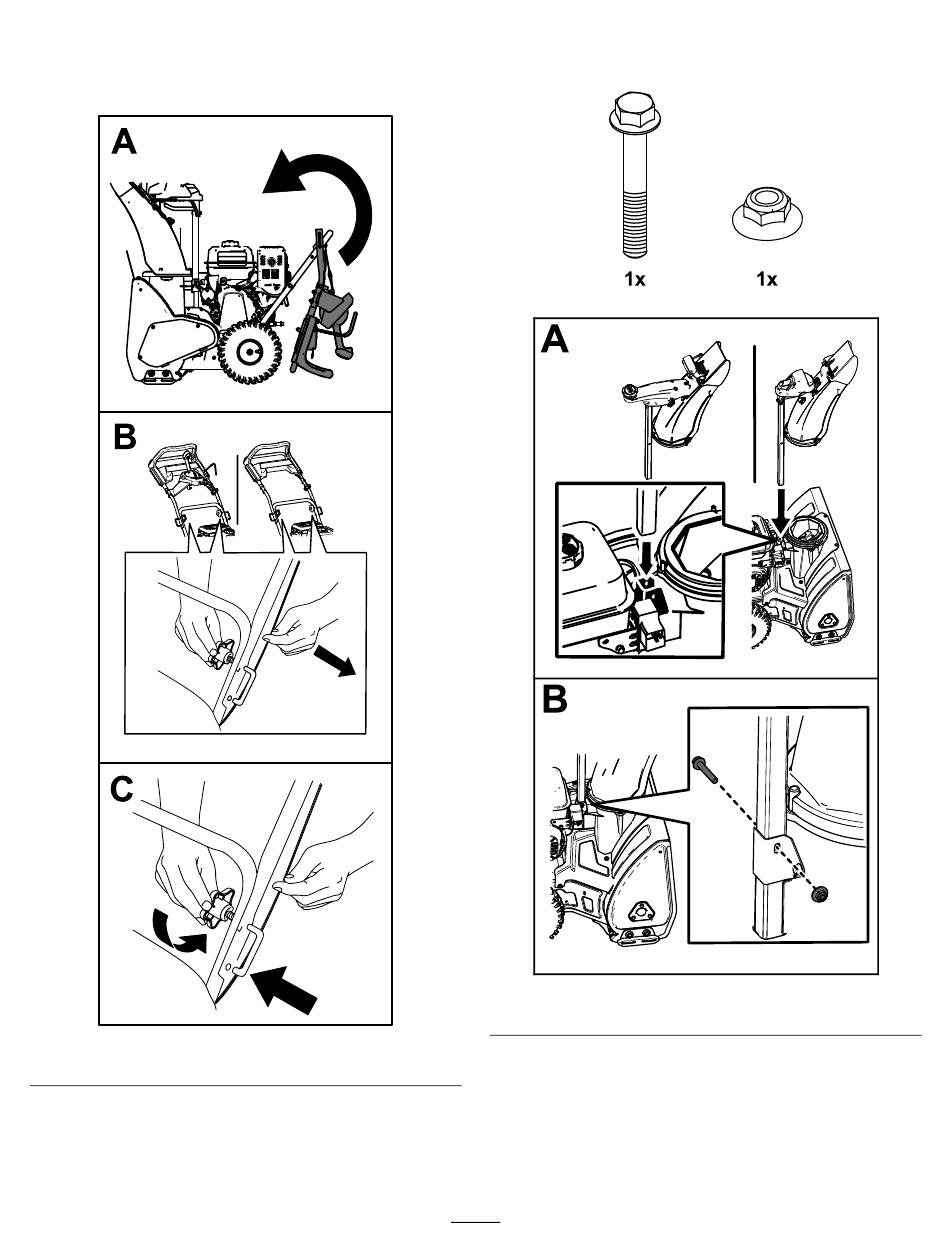 A

B

C

1x

1x

A

B