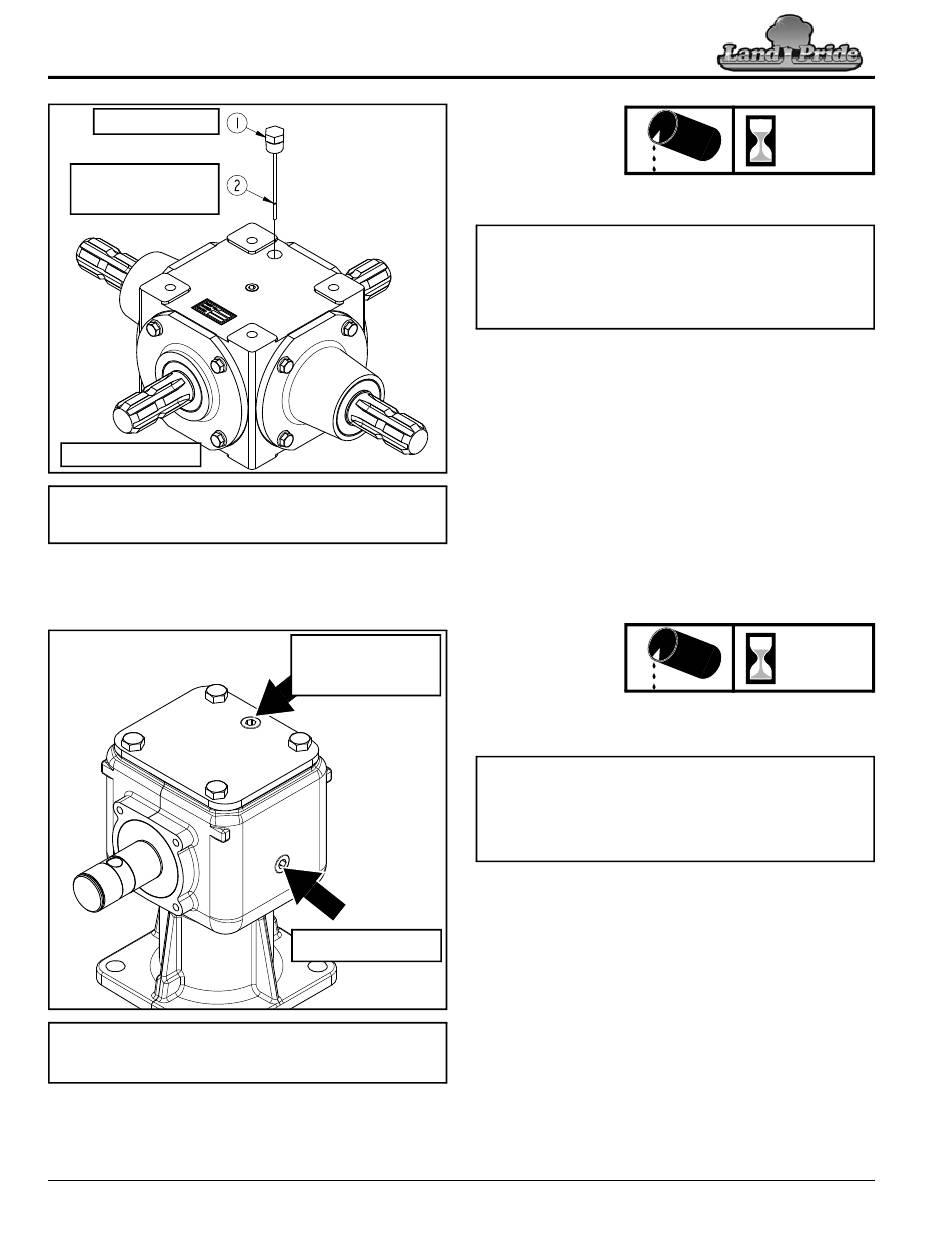 Land Pride

1

2