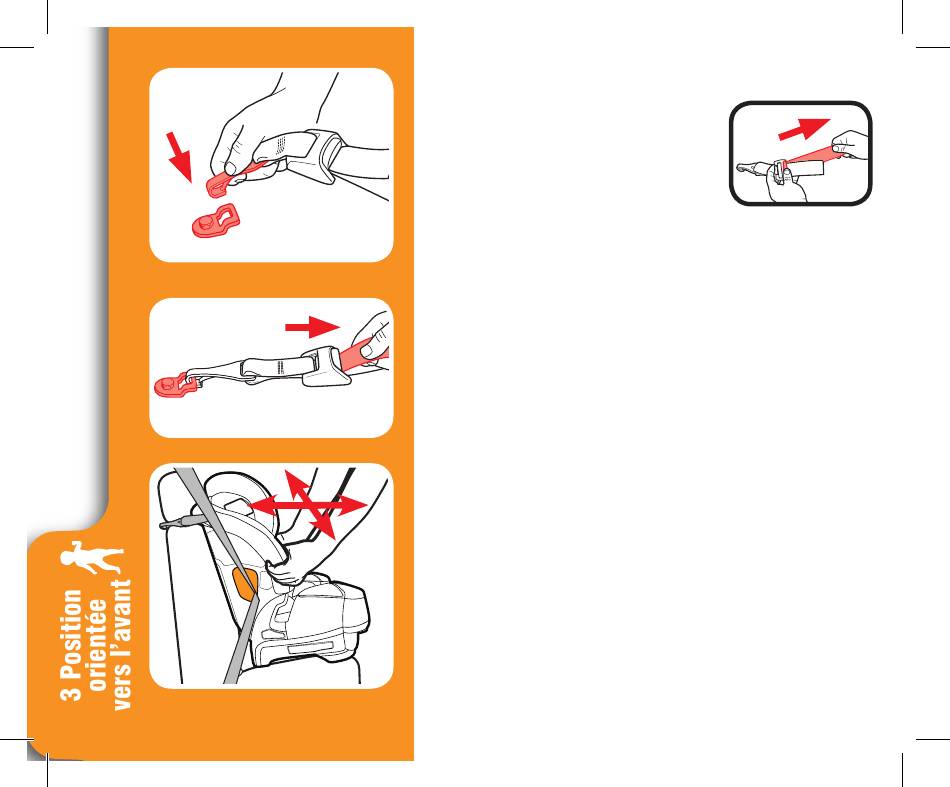 3 Position orientée vers l'avant