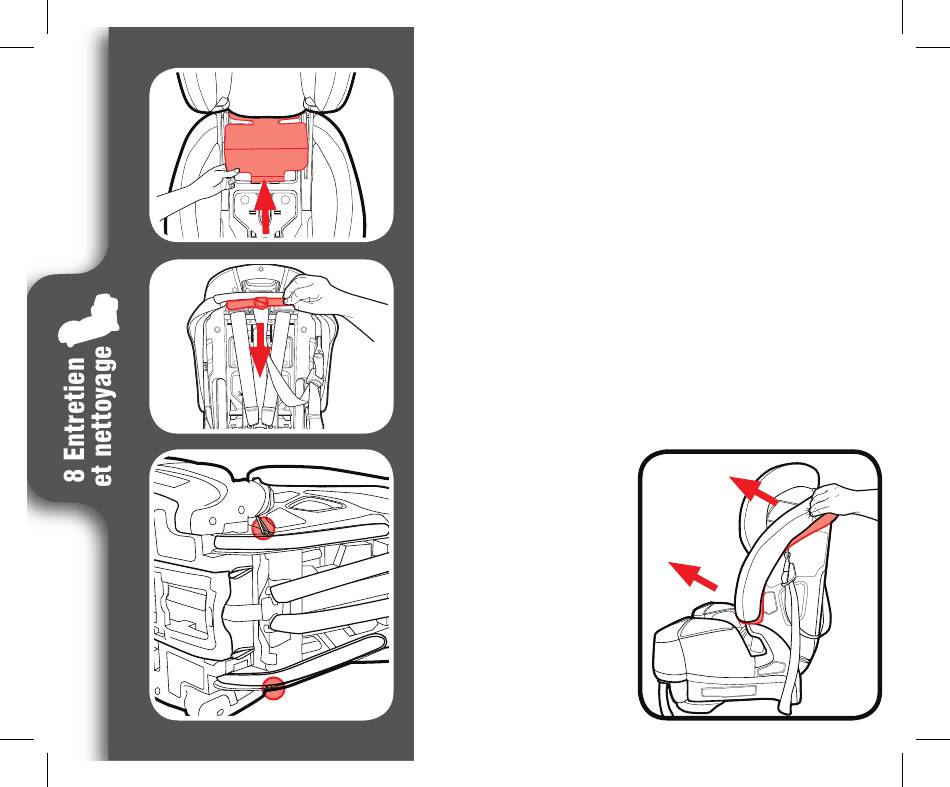 8 Entretien
et nettoyage