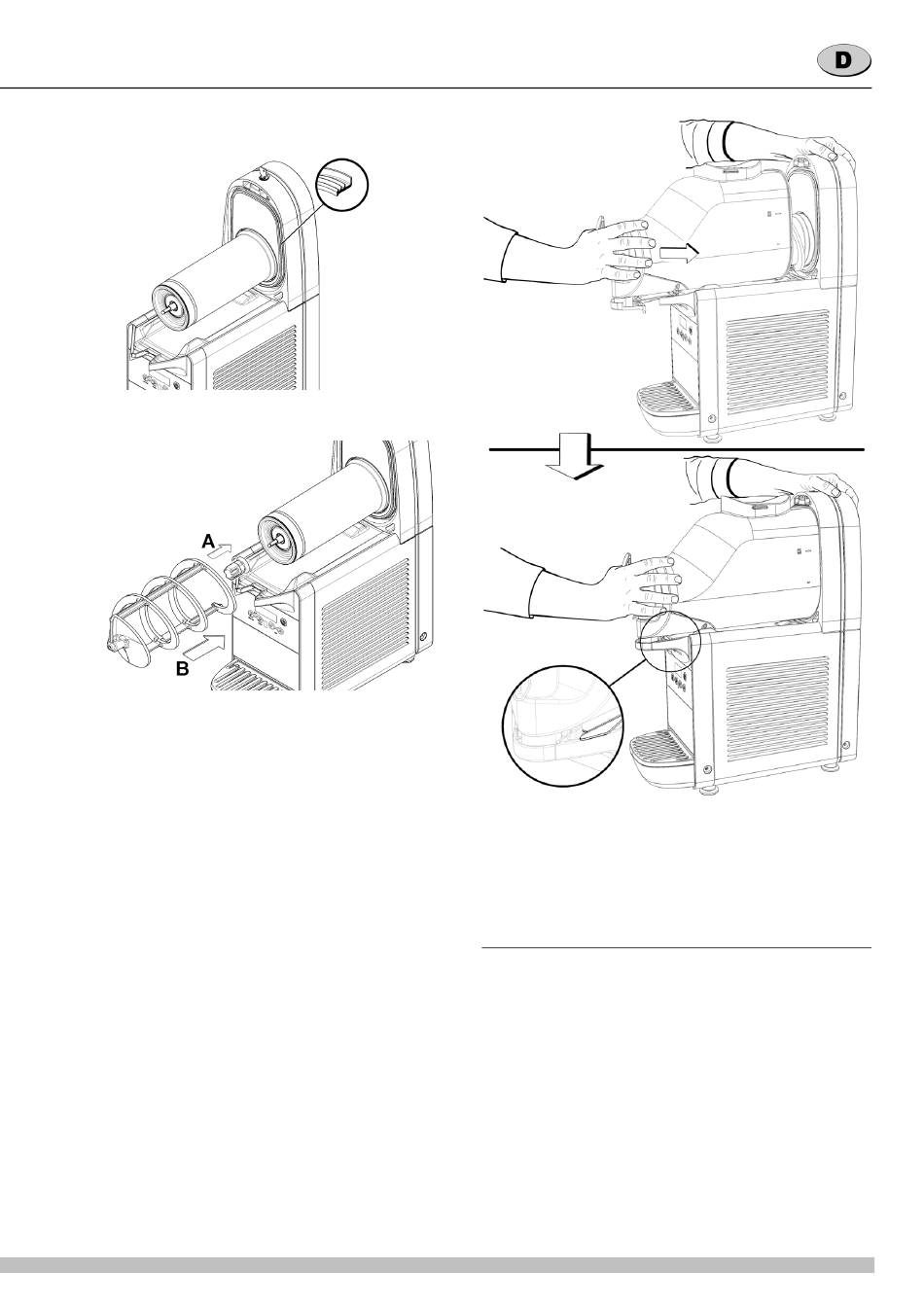 D

A

B